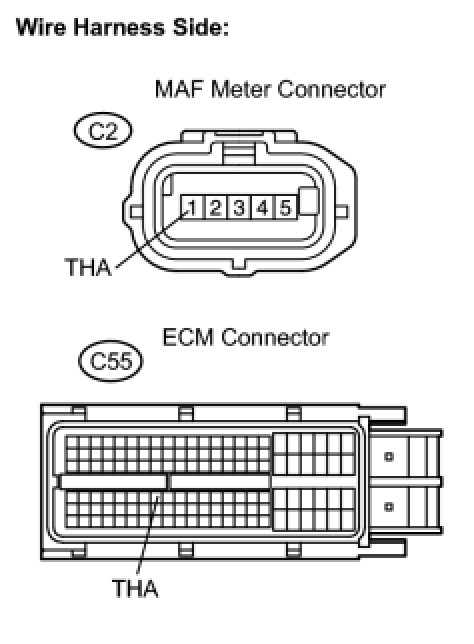 Wire Harness Side:

MAF Meter Connector

C2

1 2 3 4 5

THA

ECM Connector

C55

THA