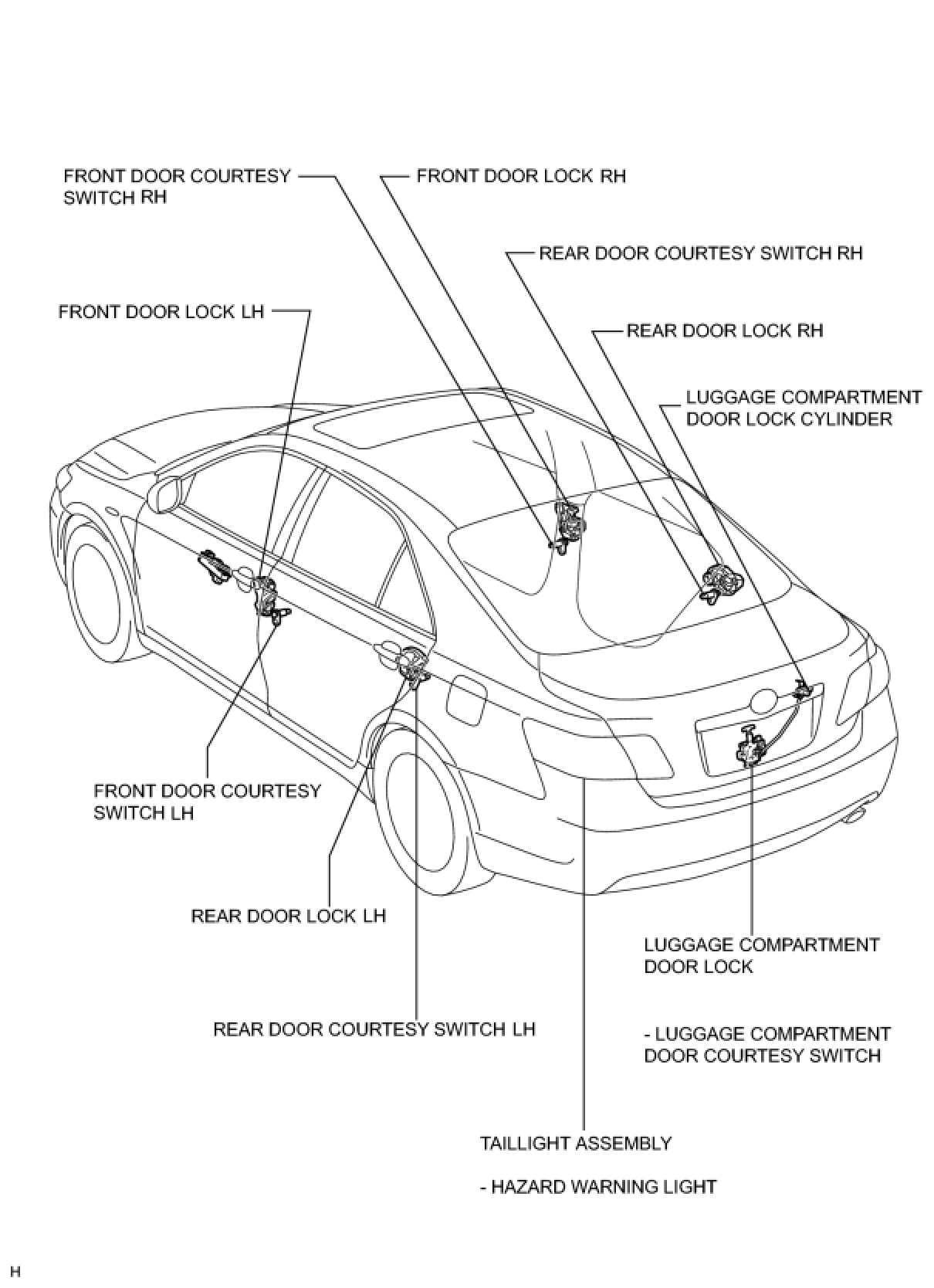 FRONT DOOR COURTESY SWITCH RH

FRONT DOOR LOCK RH

REAR DOOR COURTESY SWITCH RH

FRONT DOOR LOCK LH

REAR DOOR LOCK RH

LUGGAGE COMPARTMENT DOOR LOCK CYLINDER

FRONT DOOR COURTESY SWITCH LH

REAR DOOR LOCK LH

LUGGAGE COMPARTMENT DOOR LOCK

REAR DOOR COURTESY SWITCH LH

- LUGGAGE COMPARTMENT DOOR COURTESY SWITCH

TAILLIGHT ASSEMBLY

- HAZARD WARNING LIGHT

H