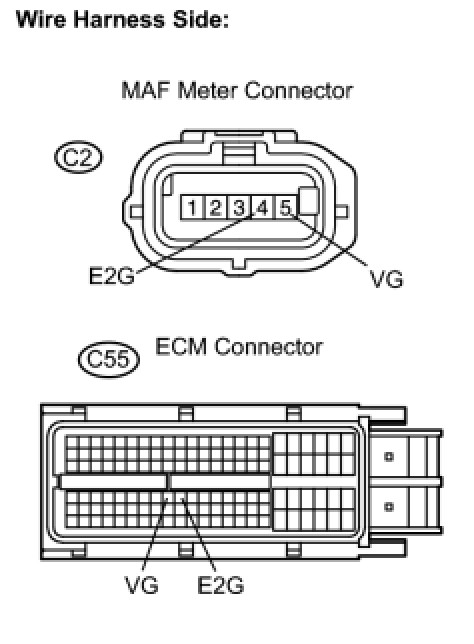 Wire Harness Side:

MAF Meter Connector

C2

1 2 3 4 5

E2G

VG

C55

ECM Connector

VG

E2G