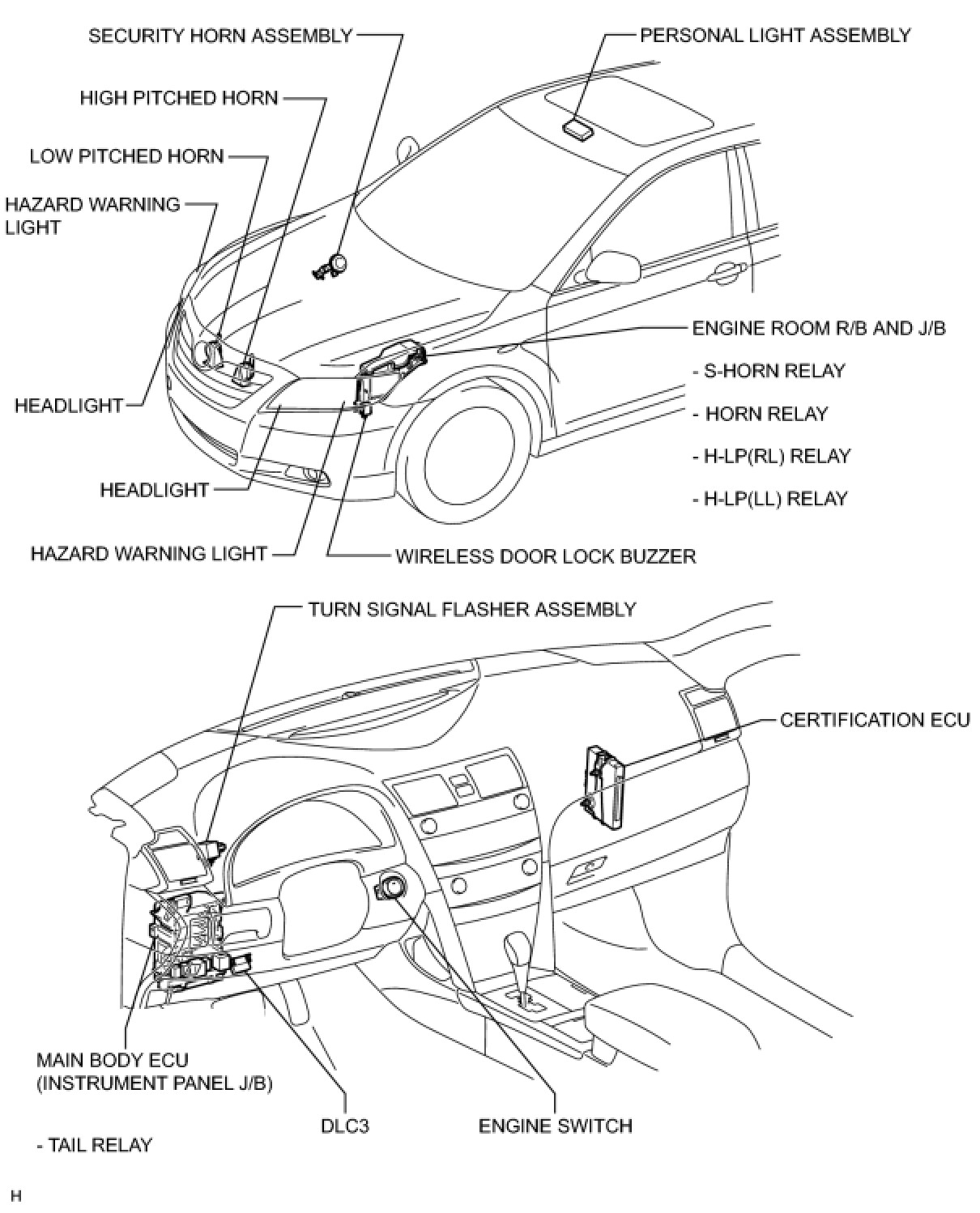 SECURITY HORN ASSEMBLY

PERSONAL LIGHT ASSEMBLY

HIGH PITCHED HORN

LOW PITCHED HORN

HAZARD WARNING LIGHT

ENGINE ROOM R/B AND J/B

- S-HORN RELAY

- HORN RELAY

- H-LP(RL) RELAY

- H-LP(LL) RELAY

HEADLIGHT

HEADLIGHT

HAZARD WARNING LIGHT

WIRELESS DOOR LOCK BUZZER

TURN SIGNAL FLASHER ASSEMBLY

CERTIFICATION ECU

MAIN BODY ECU (INSTRUMENT PANEL J/B)

- TAIL RELAY

DLC3

ENGINE SWITCH

H