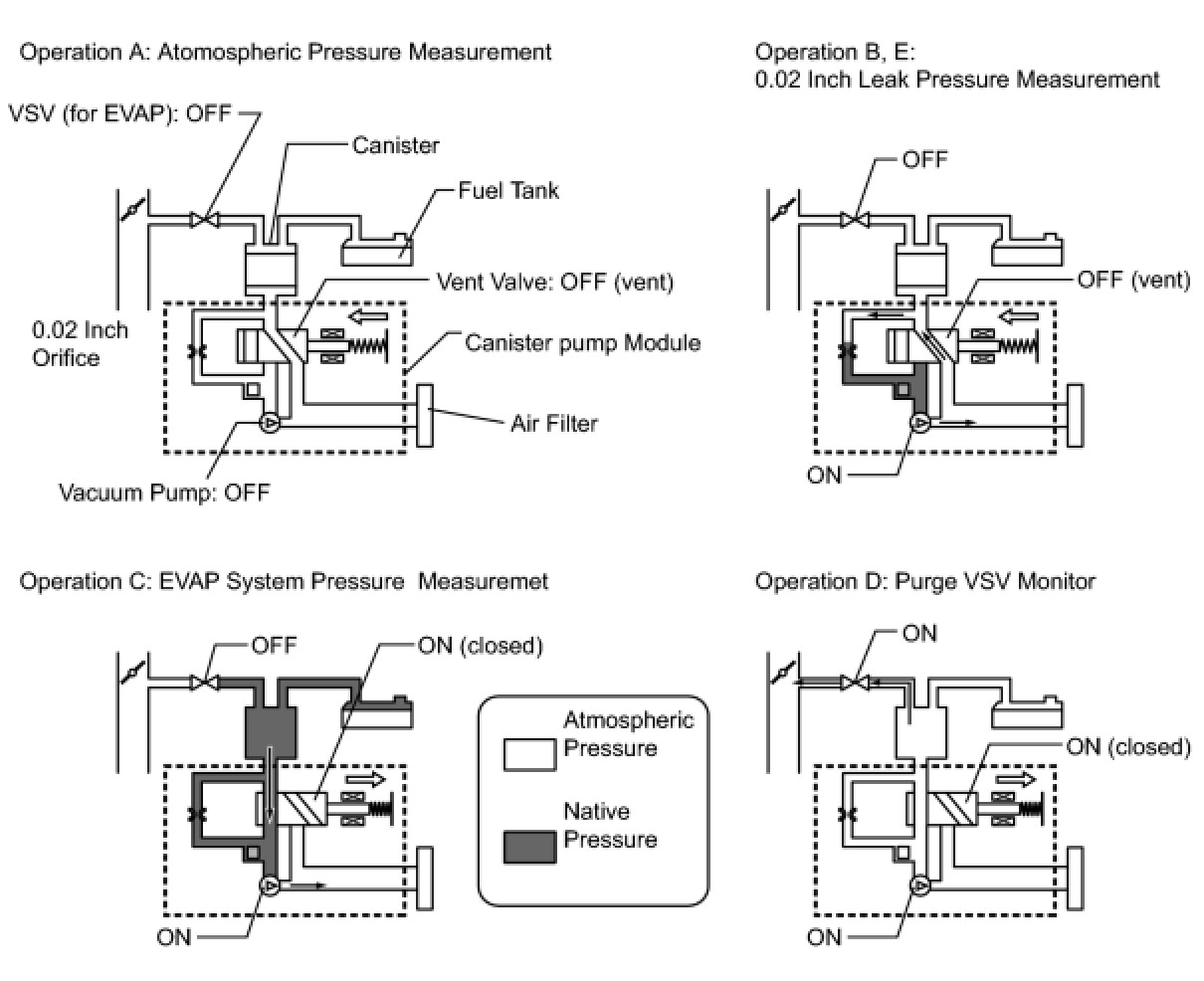 Operation A: Atomospheric Pressure Measurement

VSV (for EVAP): OFF

Canister

Fuel Tank

Vent Valve: OFF (vent)

0.02 Inch Orifice

Canister pump Module

Air Filter

Vacuum Pump: OFF

Operation B, E:
0.02 Inch Leak Pressure Measurement

OFF

OFF (vent)

ON

Operation C: EVAP System Pressure Measuremet

OFF

ON (closed)

ON

Atmospheric Pressure

Native Pressure

Operation D: Purge VSV Monitor

ON

ON (closed)

ON