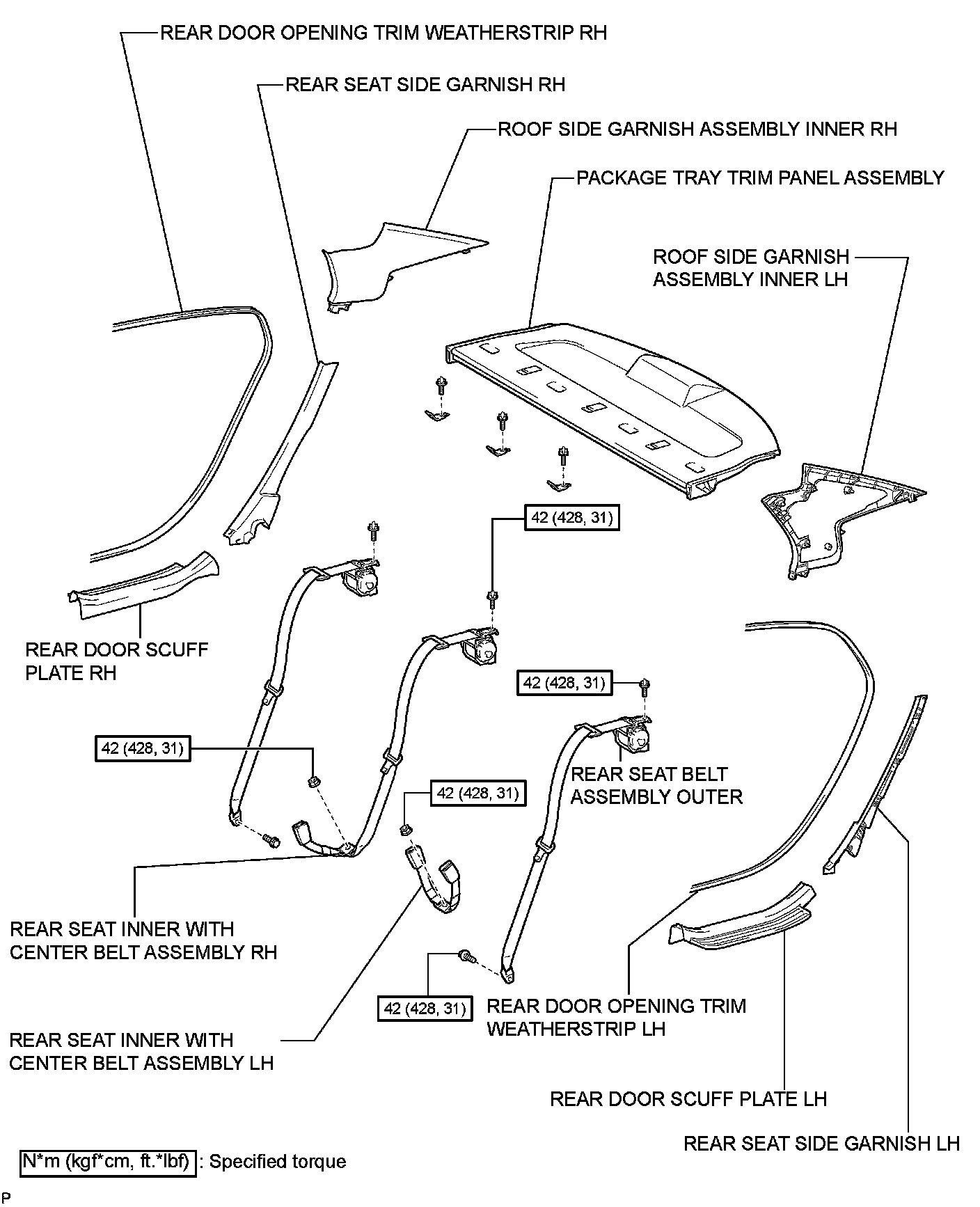 REAR DOOR OPENING TRIM WEATHERSTRIP RH

REAR SEAT SIDE GARNISH RH

ROOF SIDE GARNISH ASSEMBLY INNER RH

PACKAGE TRAY TRIM PANEL ASSEMBLY

ROOF SIDE GARNISH ASSEMBLY INNER LH

42 (428, 31)

REAR DOOR SCUFF PLATE RH

42 (428, 31)

42 (428, 31)

REAR SEAT BELT ASSEMBLY OUTER

42 (428, 31)

REAR SEAT INNER WITH CENTER BELT ASSEMBLY RH

42 (428, 31)

REAR DOOR OPENING TRIM WEATHERSTRIP LH

REAR SEAT INNER WITH CENTER BELT ASSEMBLY LH

REAR DOOR SCUFF PLATE LH

REAR SEAT SIDE GARNISH LH

N*m (kgf*cm, ft.*lbf) : Specified torque

P