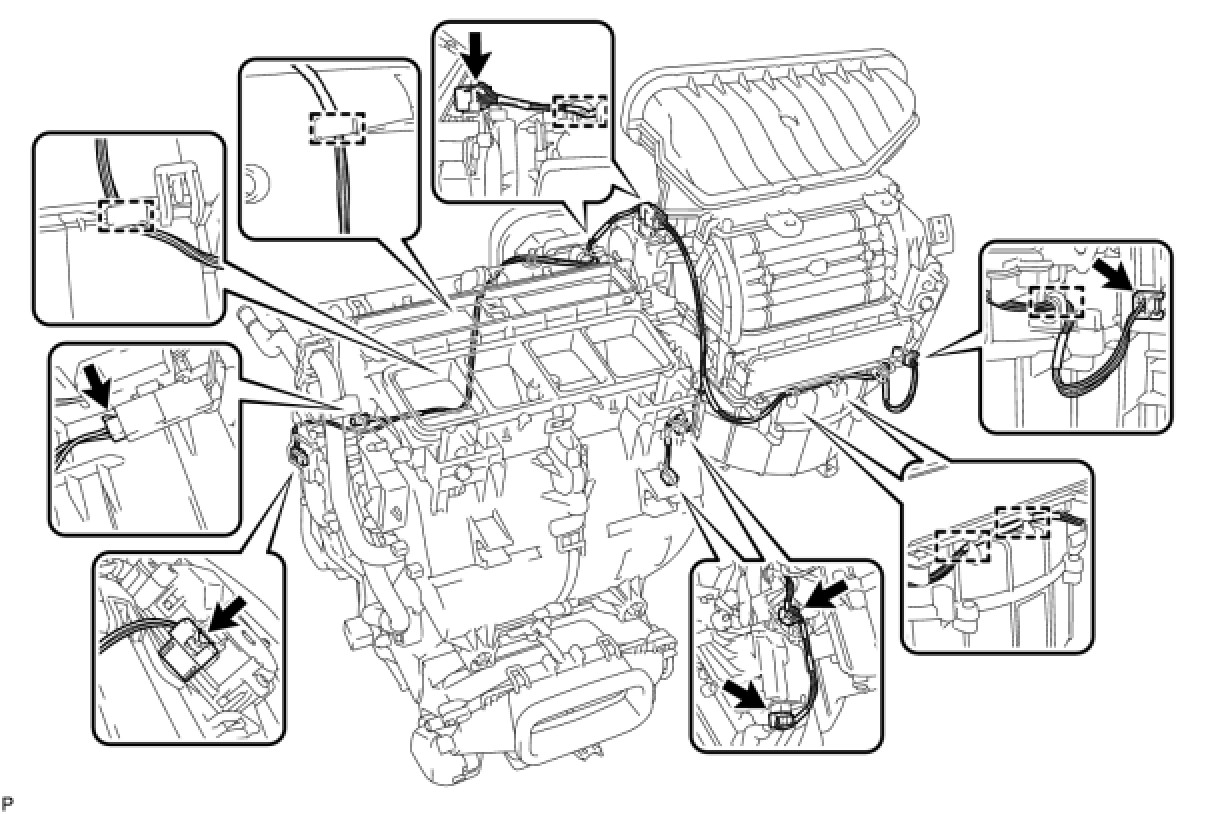 P