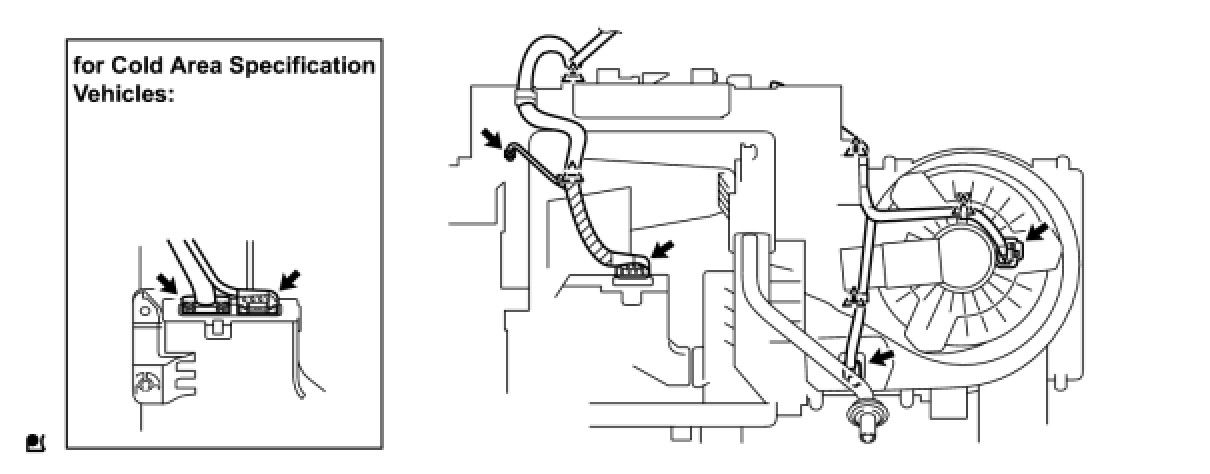 for Cold Area Specification Vehicles: