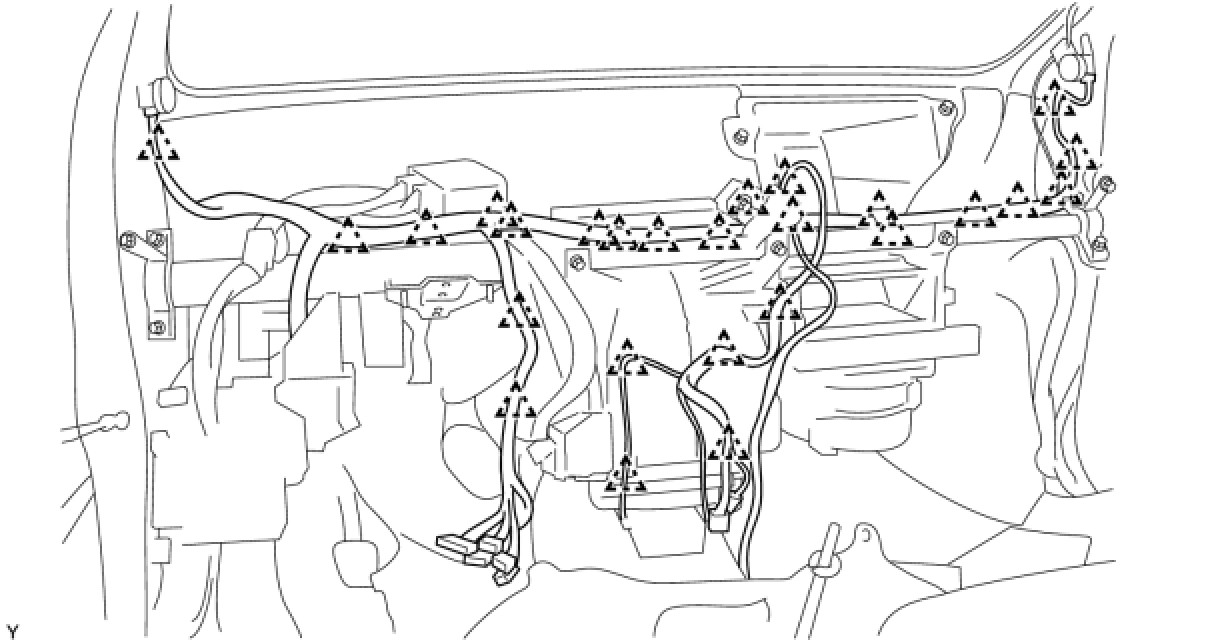 Y