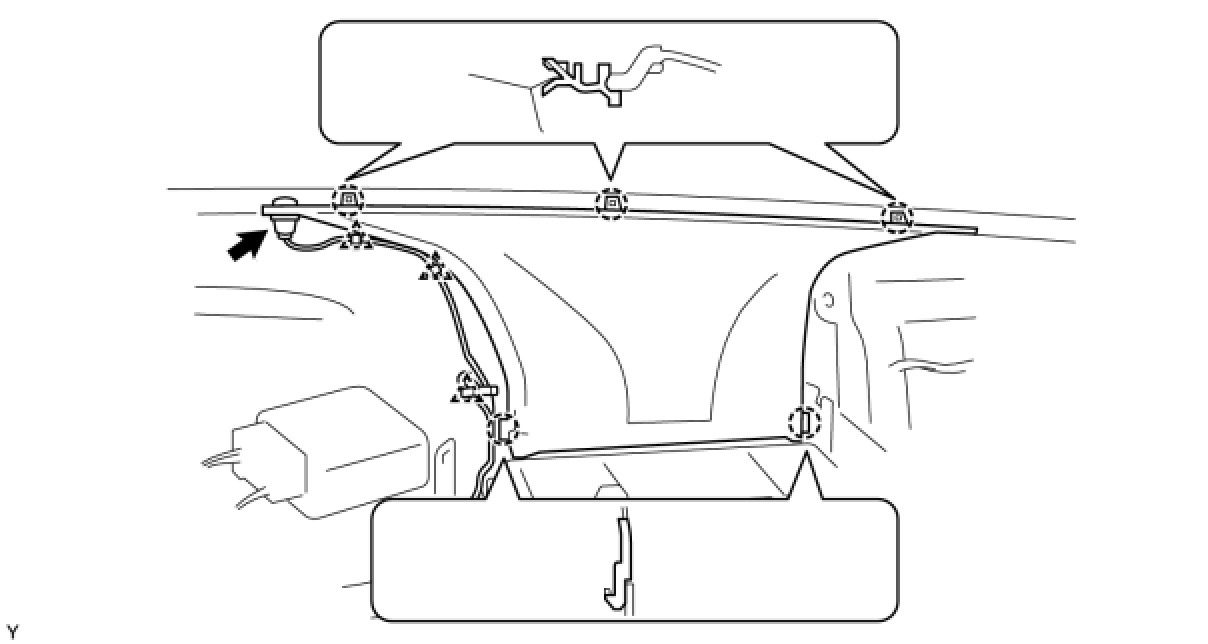 Y