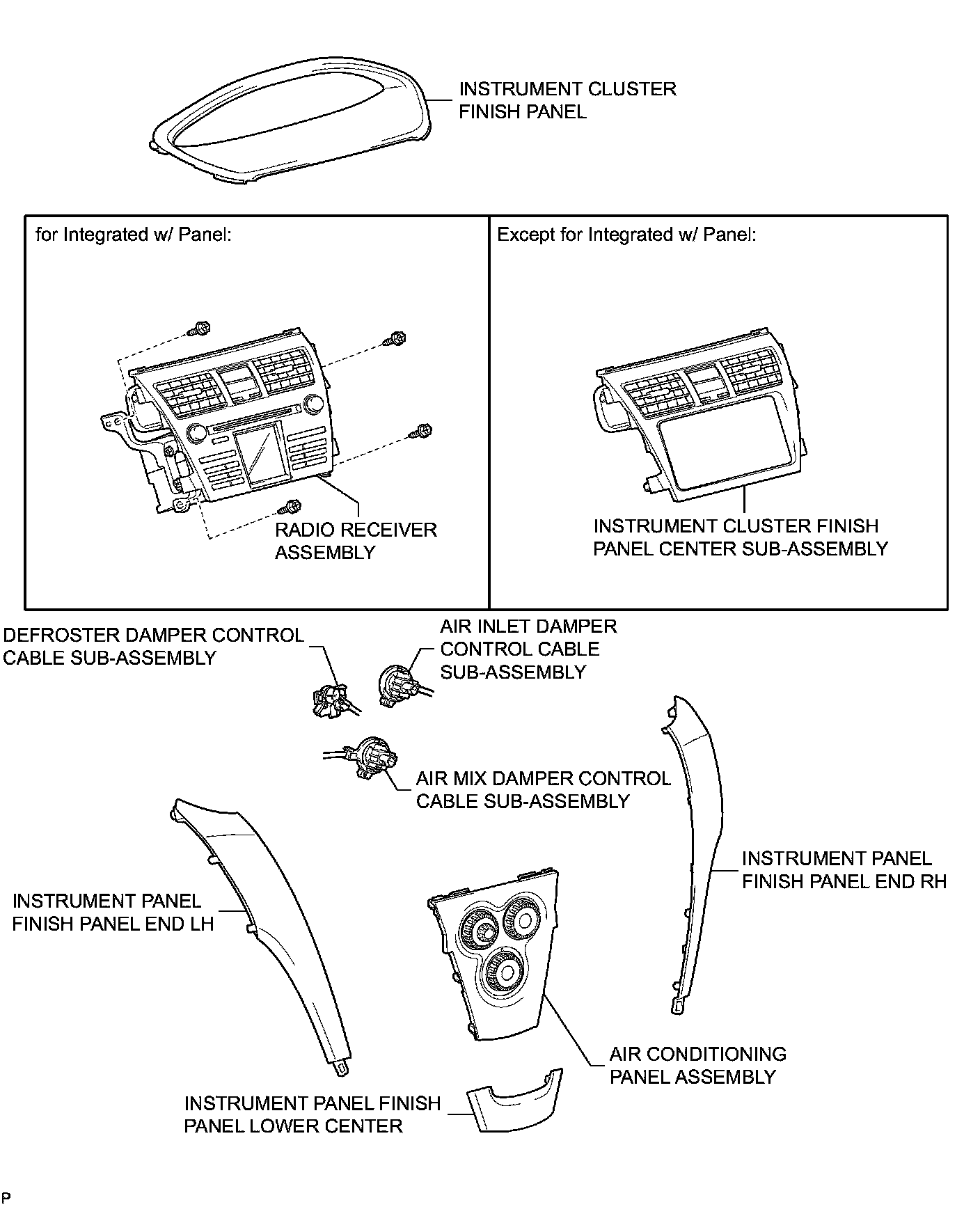 INSTRUMENT CLUSTER FINISH PANEL

for Integrated w/ Panel:

RADIO RECEIVER ASSEMBLY

Except for Integrated w/ Panel:

INSTRUMENT CLUSTER FINISH PANEL CENTER SUB-ASSEMBLY

DEFROSTER DAMPER CONTROL CABLE SUB-ASSEMBLY

AIR INLET DAMPER CONTROL CABLE SUB-ASSEMBLY

AIR MIX DAMPER CONTROL CABLE SUB-ASSEMBLY

INSTRUMENT PANEL FINISH PANEL END RH

INSTRUMENT PANEL FINISH PANEL END LH

AIR CONDITIONING PANEL ASSEMBLY

INSTRUMENT PANEL FINISH PANEL LOWER CENTER

P