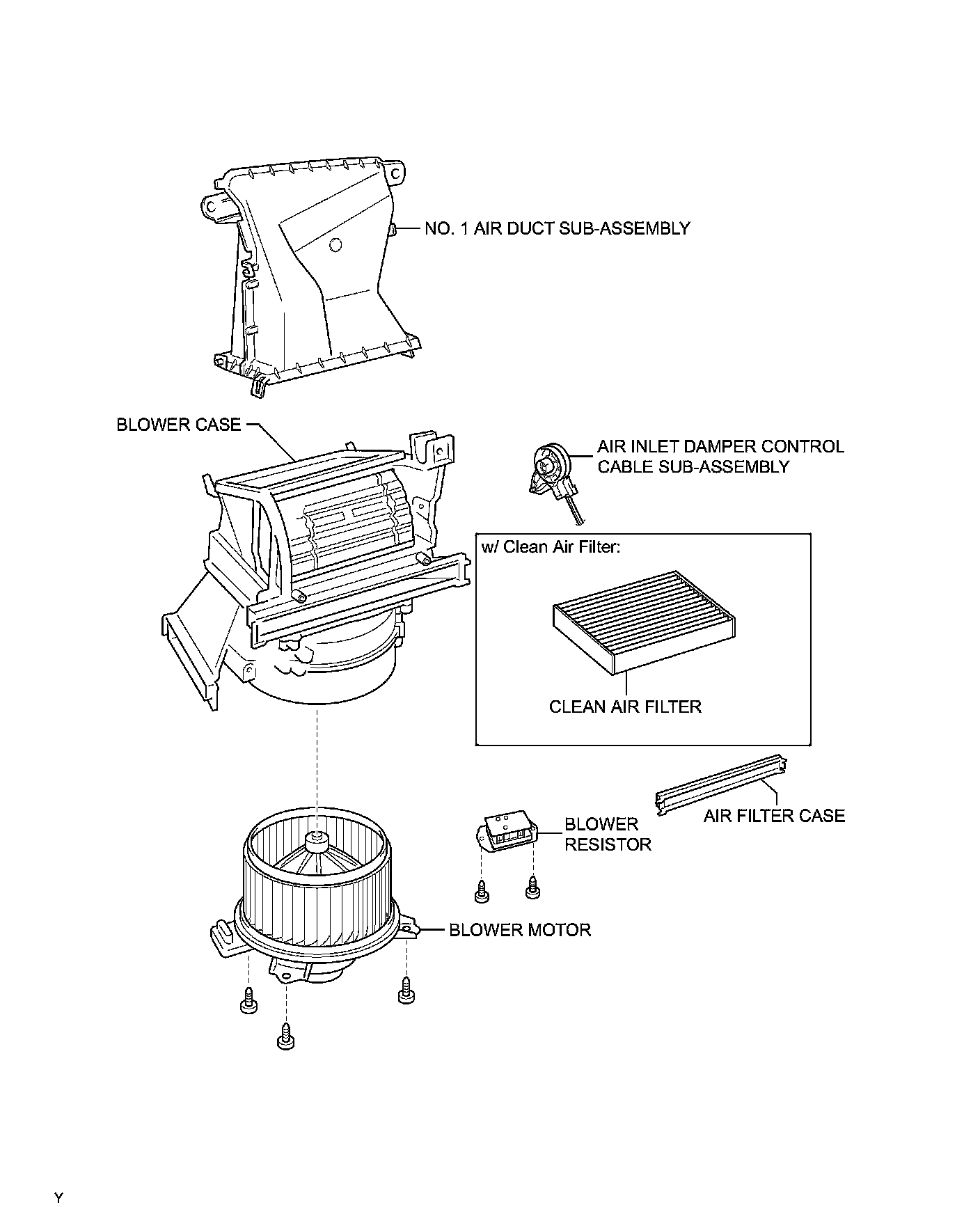 NO. 1 AIR DUCT SUB-ASSEMBLY

BLOWER CASE

AIR INLET DAMPER CONTROL CABLE SUB-ASSEMBLY

w/ Clean Air Filter:

CLEAN AIR FILTER

AIR FILTER CASE

BLOWER RESISTOR

BLOWER MOTOR

Y