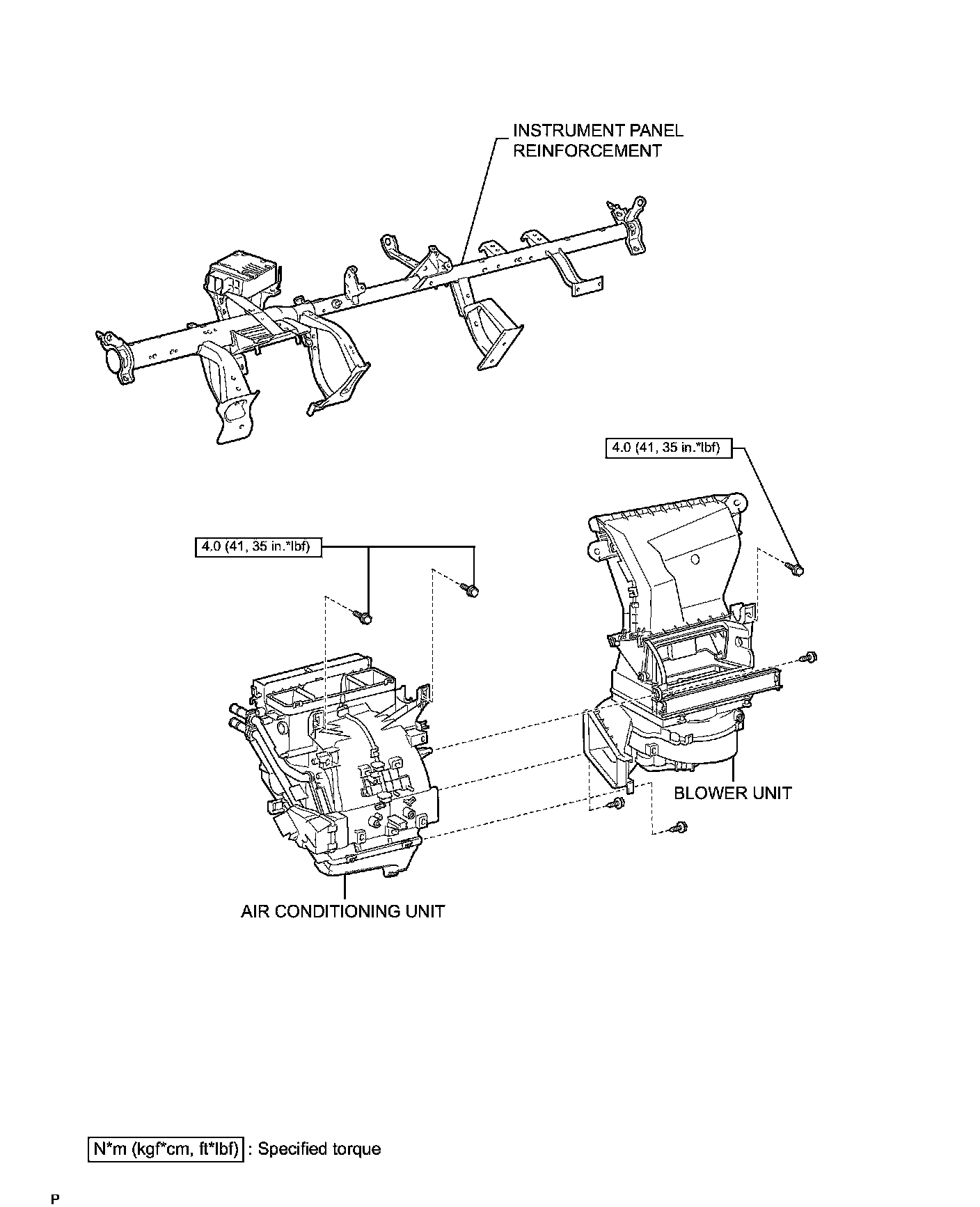 INSTRUMENT PANEL REINFORCEMENT

4.0 (41, 35 in.*lbf)

4.0 (41, 35 in.*lbf)

BLOWER UNIT

AIR CONDITIONING UNIT

N*m (kgf*cm, ft*lbf) : Specified torque

P