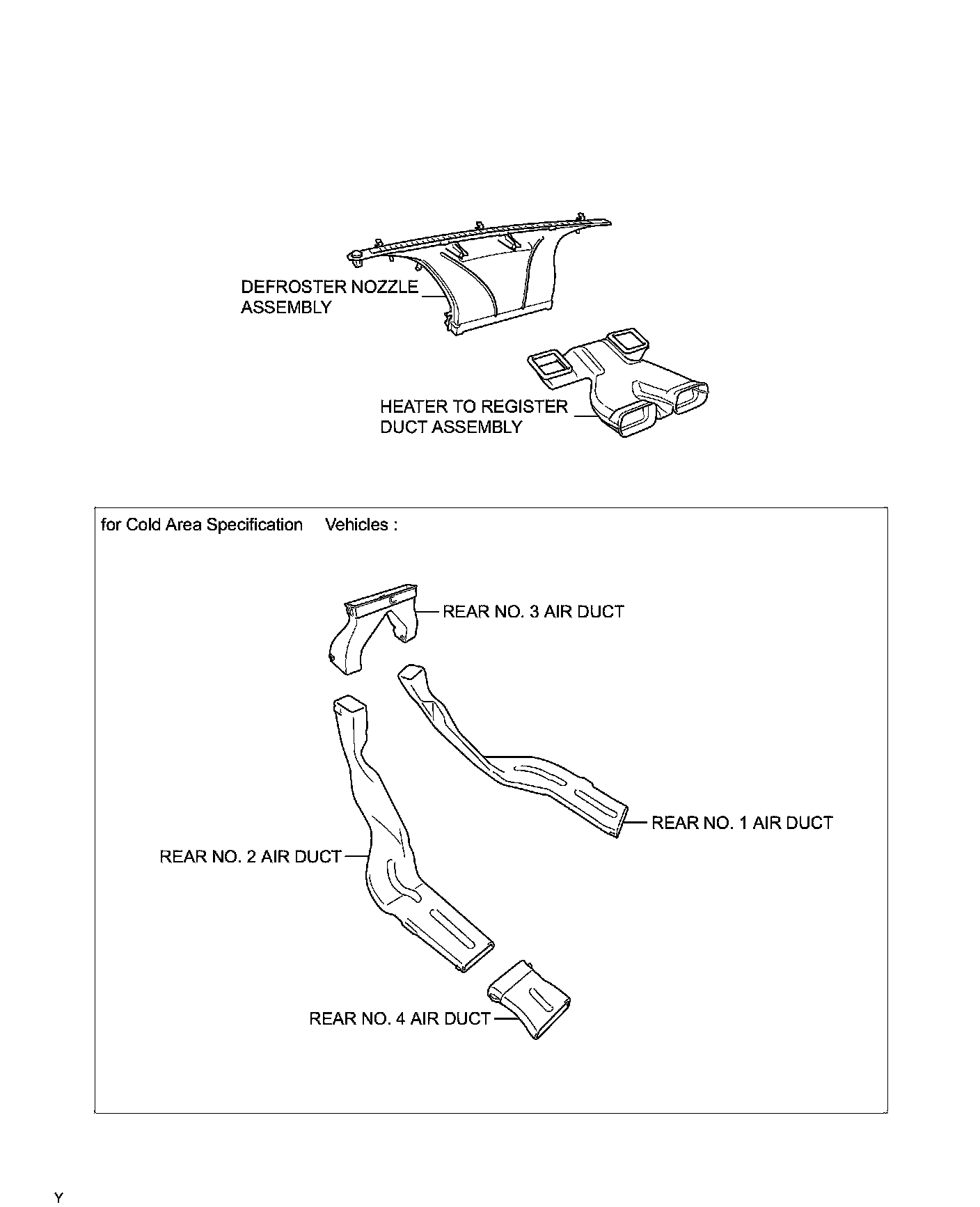 DEFROSTER NOZZLE ASSEMBLY

HEATER TO REGISTER DUCT ASSEMBLY

for Cold Area Specification Vehicles :

REAR NO. 3 AIR DUCT

REAR NO. 1 AIR DUCT

REAR NO. 2 AIR DUCT

REAR NO. 4 AIR DUCT

Y