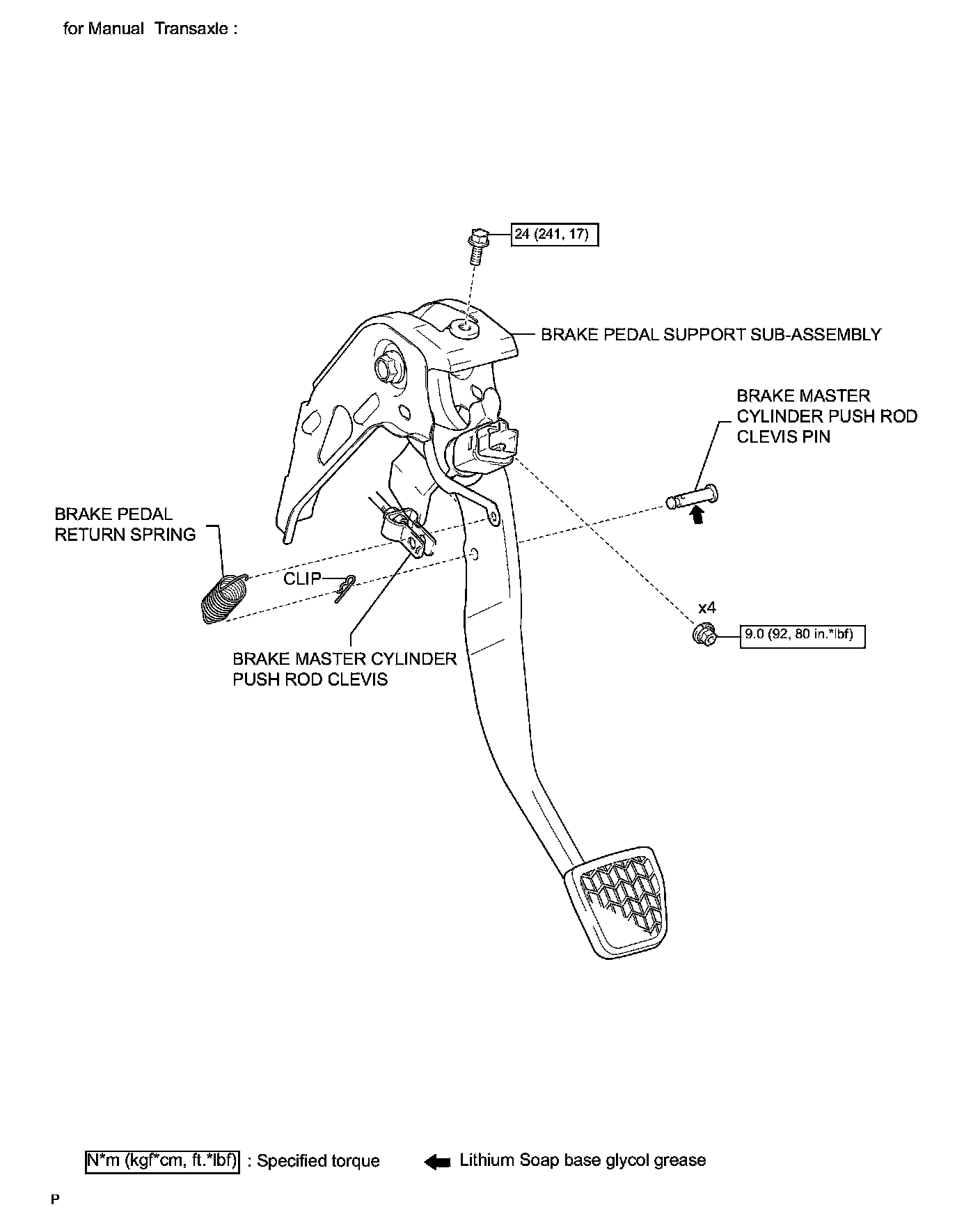 for Manual Transaxle :

24 (241, 17)

BRAKE PEDAL SUPPORT SUB-ASSEMBLY

BRAKE MASTER CYLINDER PUSH ROD CLEVIS PIN

BRAKE PEDAL RETURN SPRING

CLIP

x4

9.0 (92, 80 in.*lbf)

BRAKE MASTER CYLINDER PUSH ROD CLEVIS

N*m (kgf*cm, ft.*lbf) : Specified torque

Lithium Soap base glycol grease

P