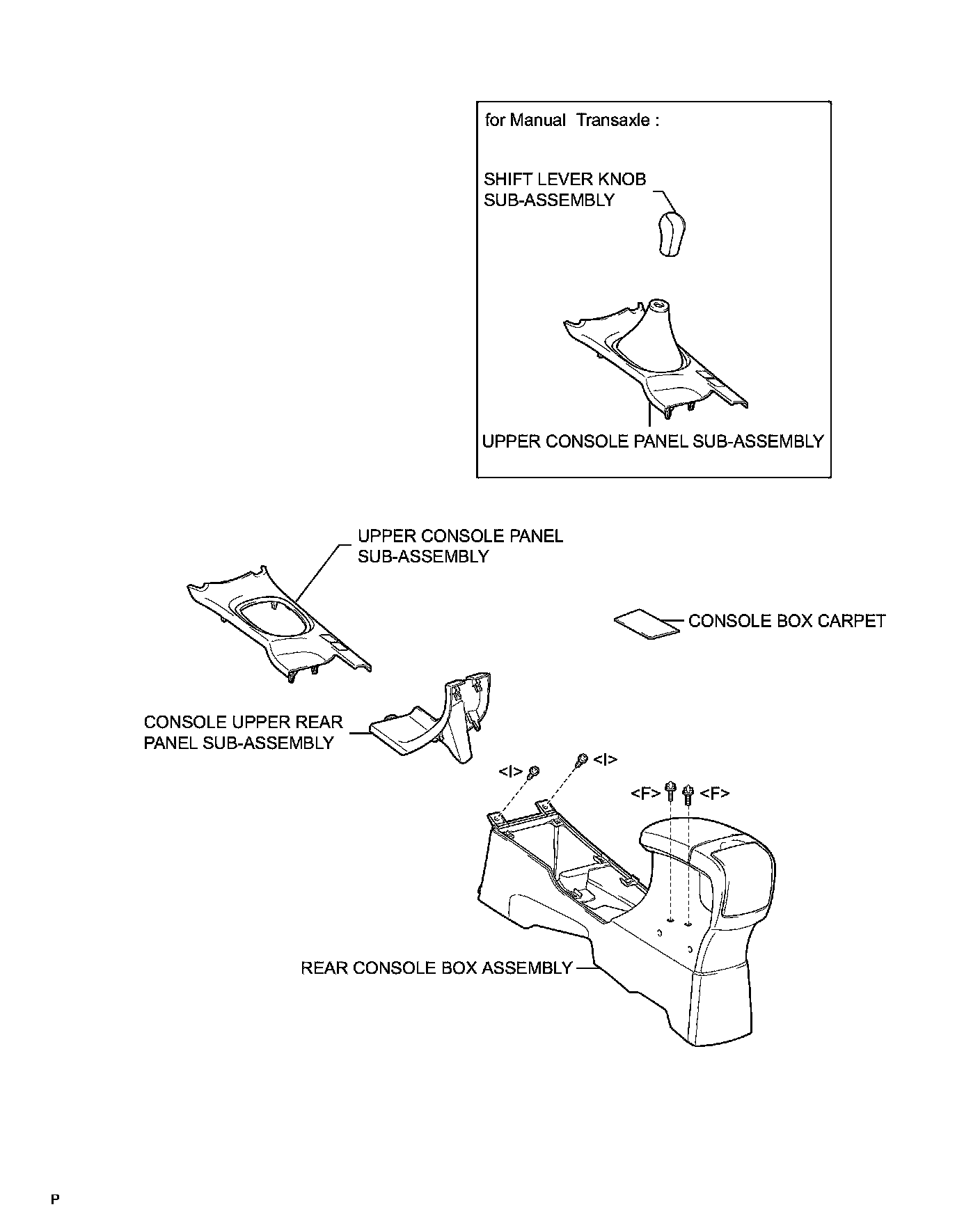 for Manual Transaxle :

SHIFT LEVER KNOB SUB-ASSEMBLY

UPPER CONSOLE PANEL SUB-ASSEMBLY

UPPER CONSOLE PANEL SUB-ASSEMBLY

CONSOLE BOX CARPET

CONSOLE UPPER REAR PANEL SUB-ASSEMBLY

<I>

<I>

<F>

<F>

REAR CONSOLE BOX ASSEMBLY

P