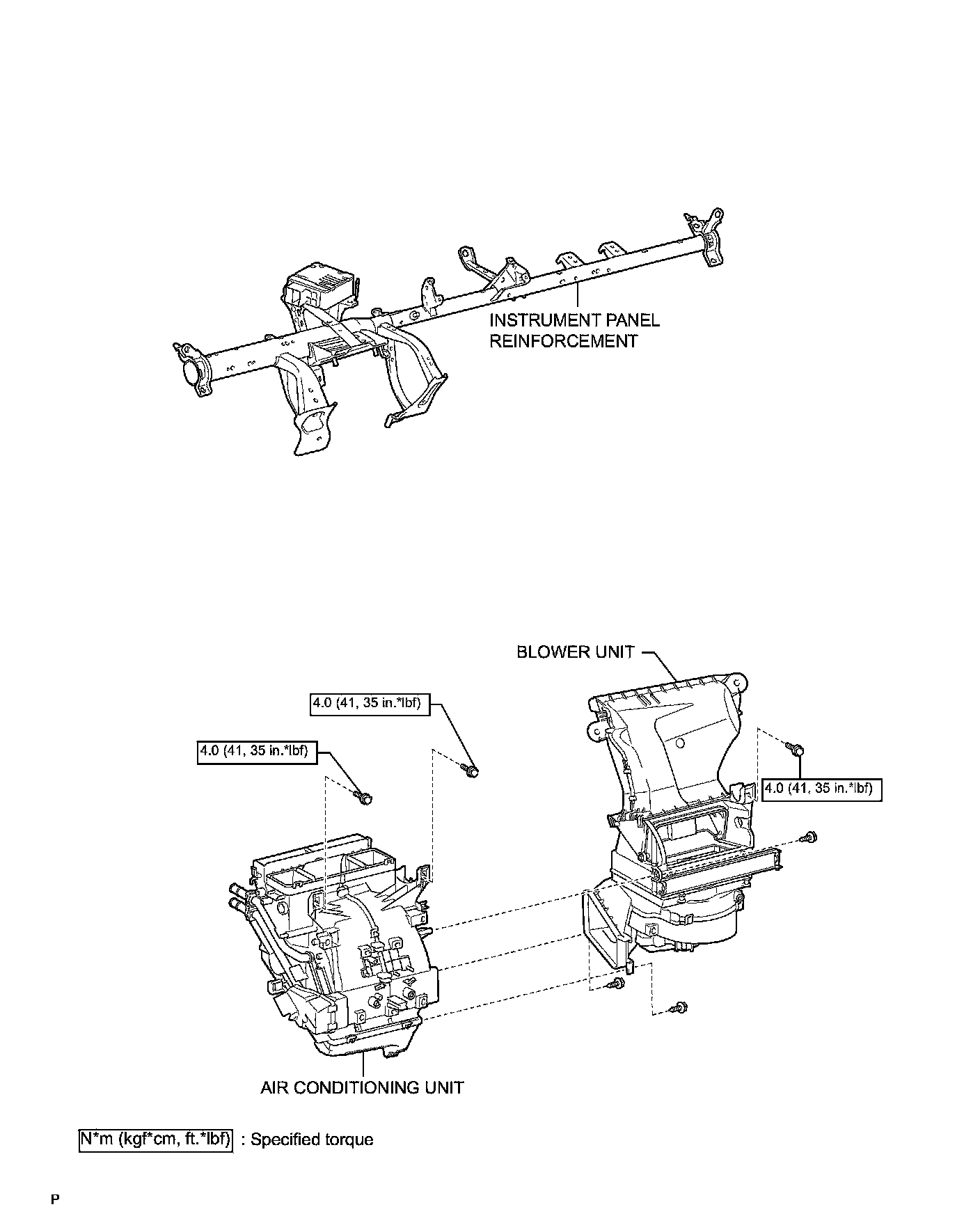 INSTRUMENT PANEL REINFORCEMENT

BLOWER UNIT

4.0 (41, 35 in.*lbf)

4.0 (41, 35 in.*lbf)

4.0 (41, 35 in.*lbf)

AIR CONDITIONING UNIT

N*m (kgf*cm, ft.*lbf) : Specified torque

P