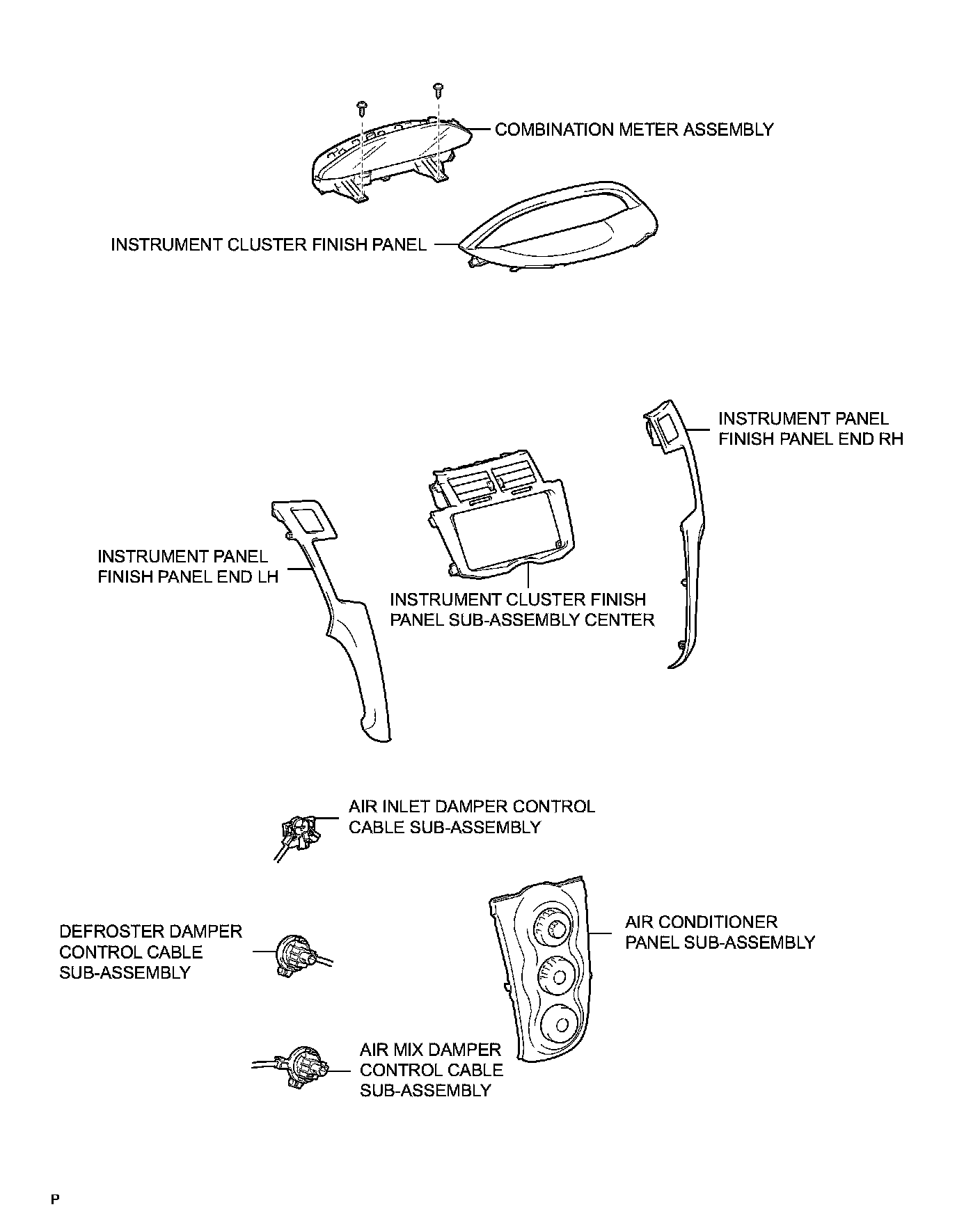 COMBINATION METER ASSEMBLY

INSTRUMENT CLUSTER FINISH PANEL

INSTRUMENT PANEL FINISH PANEL END RH

INSTRUMENT PANEL FINISH PANEL END LH

INSTRUMENT CLUSTER FINISH PANEL SUB-ASSEMBLY CENTER

AIR INLET DAMPER CONTROL CABLE SUB-ASSEMBLY

DEFROSTER DAMPER CONTROL CABLE SUB-ASSEMBLY

AIR CONDITIONER PANEL SUB-ASSEMBLY

AIR MIX DAMPER CONTROL CABLE SUB-ASSEMBLY

P