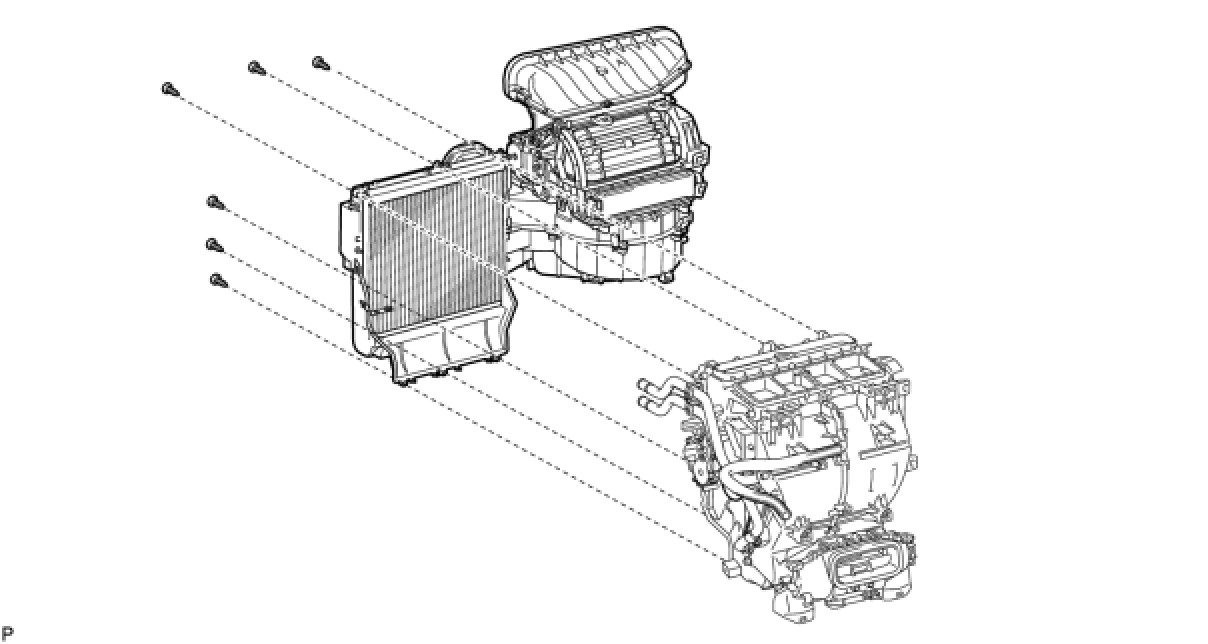 P