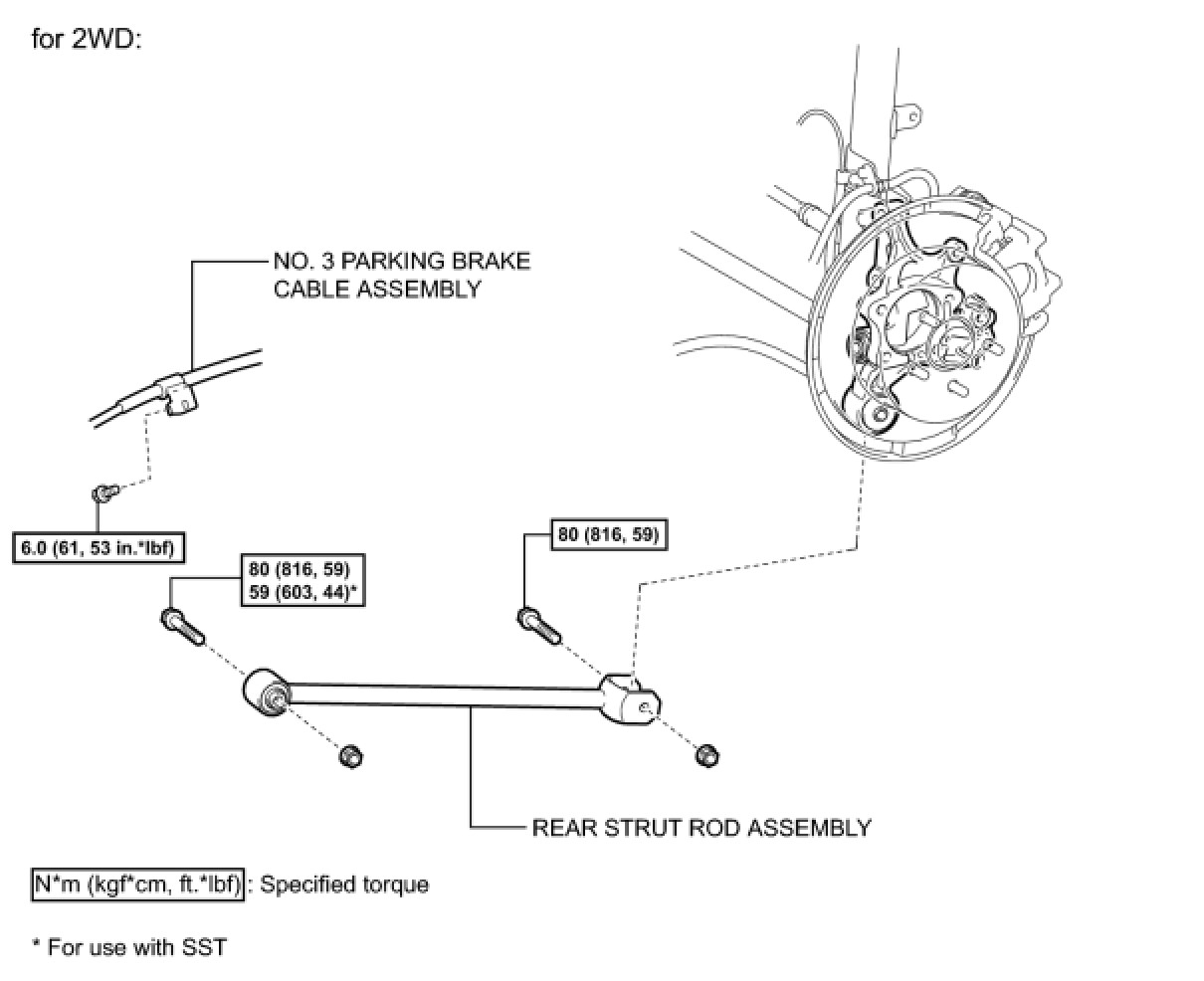 for 2WD:

NO. 3 PARKING BRAKE CABLE ASSEMBLY

6.0 (61, 53 in.*lbf)

80 (816, 59)
59 (603, 44)*

80 (816, 59)

REAR STRUT ROD ASSEMBLY

N*m (kgf*cm, ft.*lbf) : Specified torque

* For use with SST