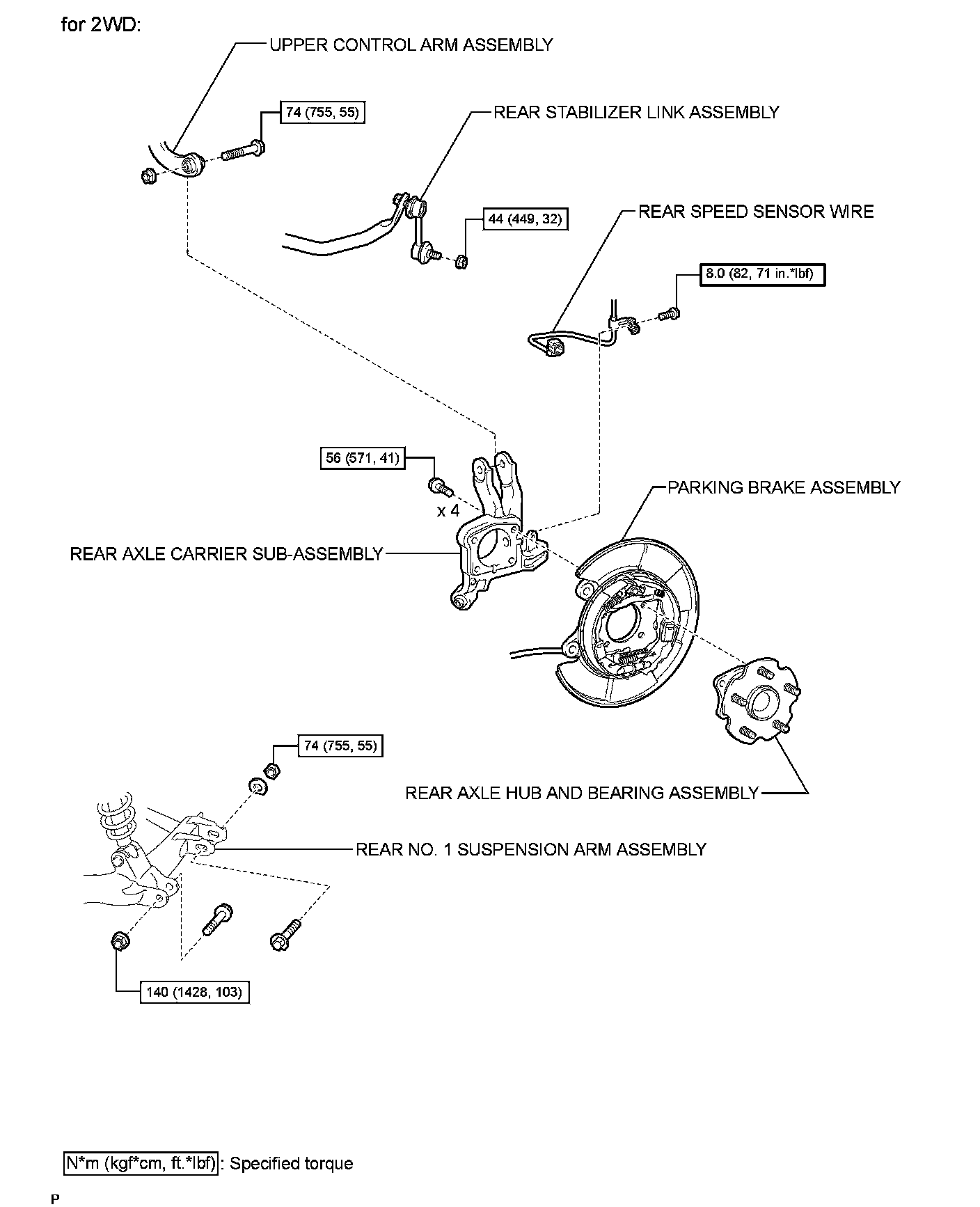 for 2WD:

UPPER CONTROL ARM ASSEMBLY

74 (755, 55)

REAR STABILIZER LINK ASSEMBLY

44 (449, 32)

REAR SPEED SENSOR WIRE

8.0 (82, 71 in.*lbf)

56 (571, 41)

x 4

PARKING BRAKE ASSEMBLY

REAR AXLE CARRIER SUB-ASSEMBLY

74 (755, 55)

REAR AXLE HUB AND BEARING ASSEMBLY

REAR NO. 1 SUSPENSION ARM ASSEMBLY

140 (1428, 103)

N*m (kgf*cm, ft.*lbf) : Specified torque

P