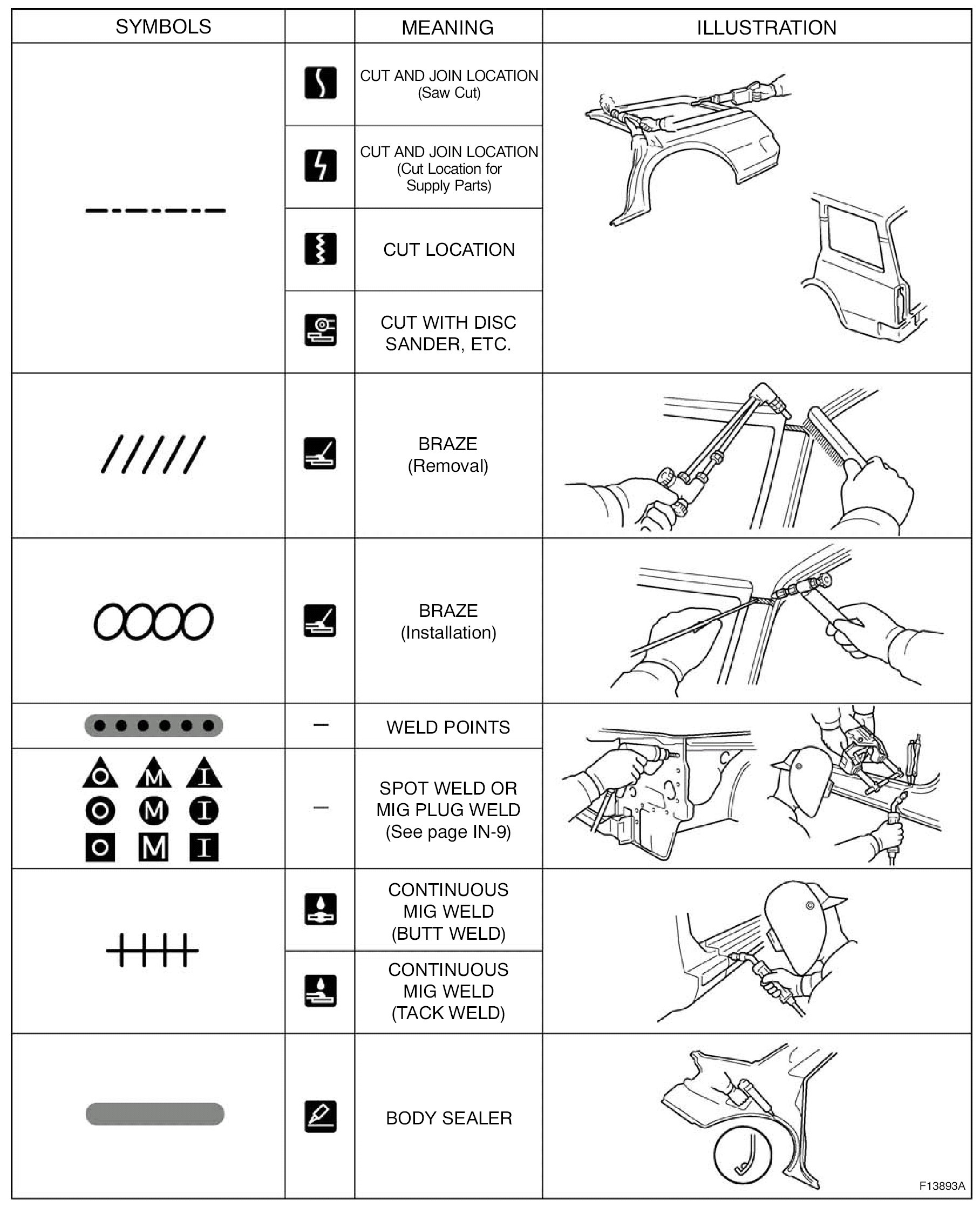 | SYMBOLS | | MEANING | ILLUSTRATION |
|---|---|---|---|
| | | CUT AND JOIN LOCATION (Saw Cut) | |
| | | CUT AND JOIN LOCATION (Cut Location for Supply Parts) | |
| | | CUT LOCATION | |
| | | CUT WITH DISC SANDER, ETC. | |
| | | BRAZE (Removal) | |
| | | BRAZE (Installation) | |
| | – | WELD POINTS | |
| O M I O M I O M I | – | SPOT WELD OR MIG PLUG WELD (See page IN-9) | |
| | | CONTINUOUS MIG WELD (BUTT WELD) | |
| | | CONTINUOUS MIG WELD (TACK WELD) | |
| | | BODY SEALER | |

F13893A