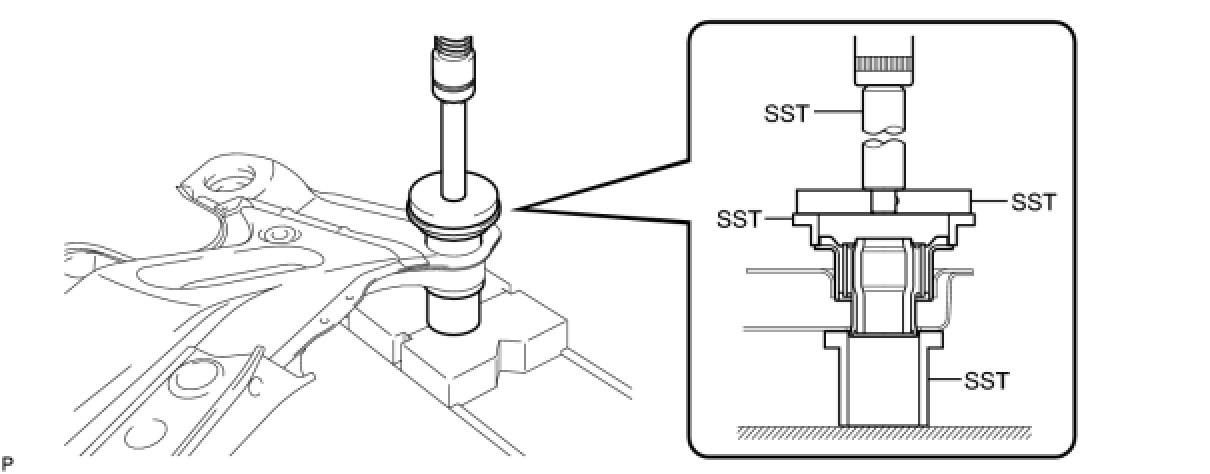 SST
SST
SST
SST
P