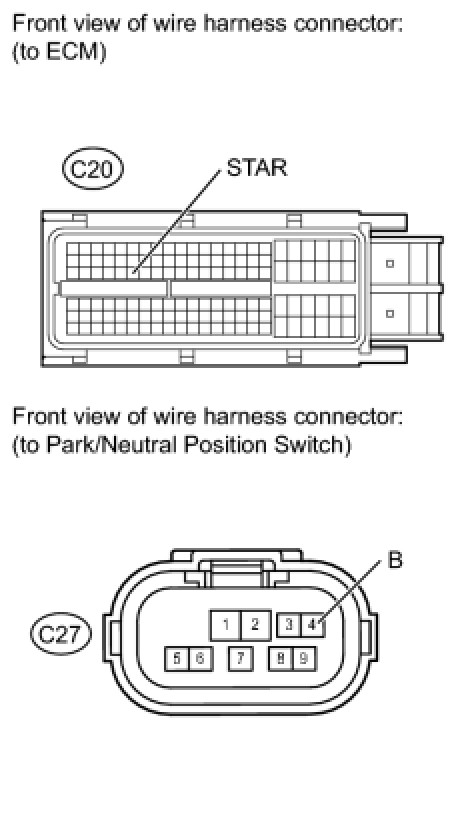 Front view of wire harness connector:
(to ECM)

C20

STAR

Front view of wire harness connector:
(to Park/Neutral Position Switch)

B

C27

1 2 3 4
5 6 7 8 9