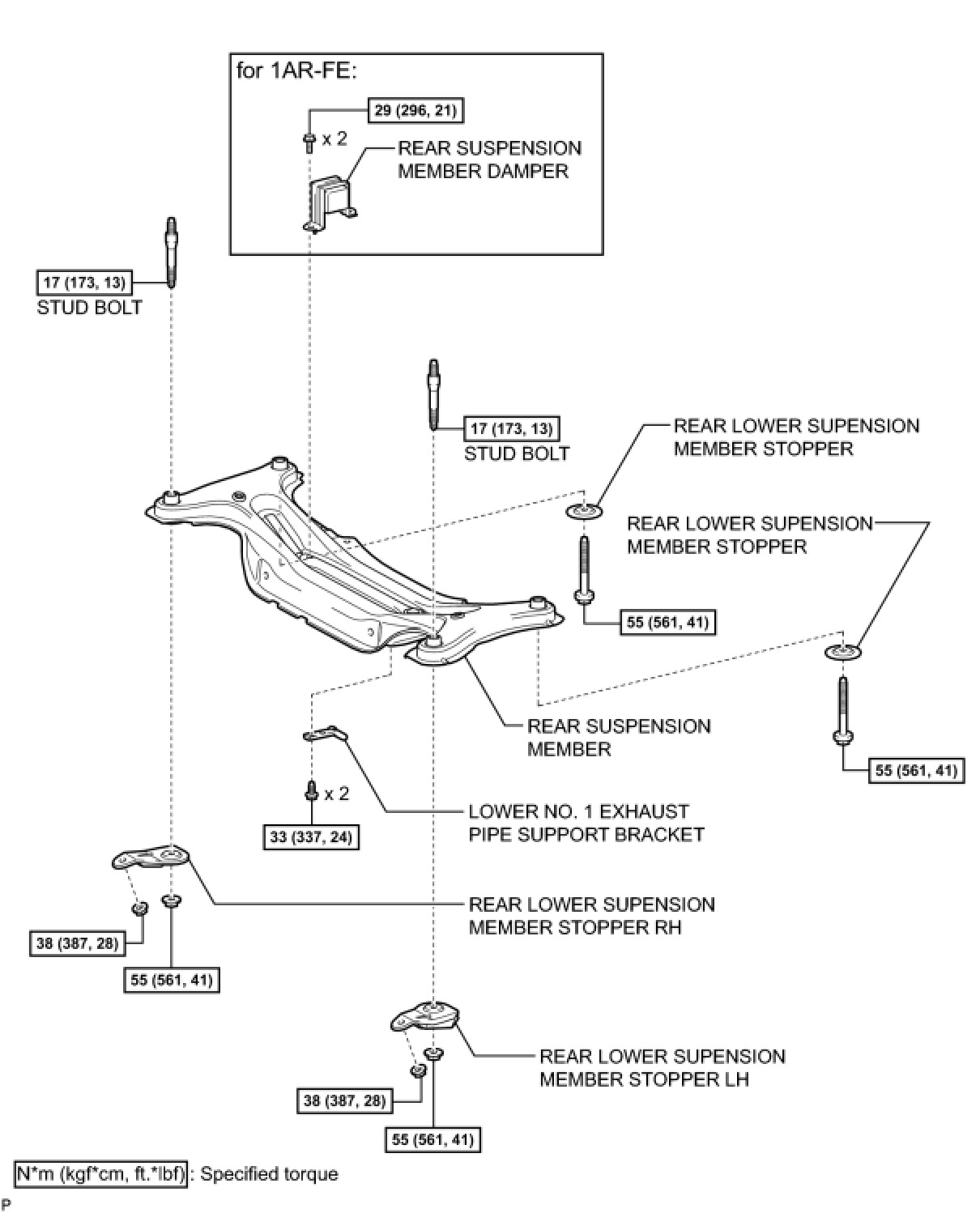 for 1AR-FE:

29 (296, 21)

x 2

REAR SUSPENSION MEMBER DAMPER

17 (173, 13)

STUD BOLT

17 (173, 13)

STUD BOLT

REAR LOWER SUPENSION MEMBER STOPPER

REAR LOWER SUPENSION MEMBER STOPPER

55 (561, 41)

REAR SUSPENSION MEMBER

55 (561, 41)

x 2

33 (337, 24)

LOWER NO. 1 EXHAUST PIPE SUPPORT BRACKET

REAR LOWER SUPENSION MEMBER STOPPER RH

38 (387, 28)

55 (561, 41)

REAR LOWER SUPENSION MEMBER STOPPER LH

38 (387, 28)

55 (561, 41)

N*m (kgf*cm, ft.*lbf) : Specified torque

P