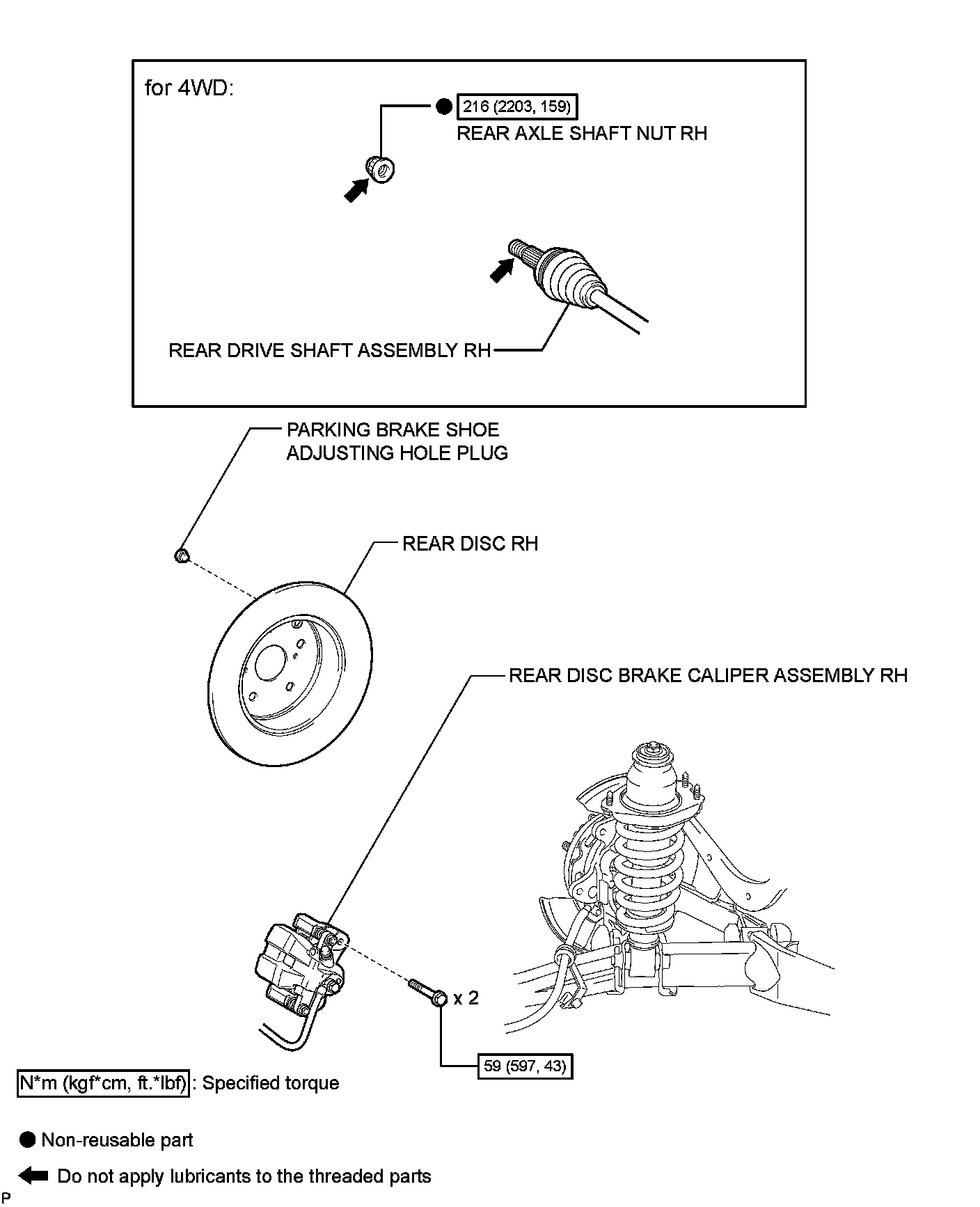 for 4WD:

216 (2203, 159)

REAR AXLE SHAFT NUT RH

REAR DRIVE SHAFT ASSEMBLY RH

PARKING BRAKE SHOE ADJUSTING HOLE PLUG

REAR DISC RH

REAR DISC BRAKE CALIPER ASSEMBLY RH

x 2

59 (597, 43)

N*m (kgf*cm, ft.*lbf) : Specified torque

Non-reusable part

Do not apply lubricants to the threaded parts

P