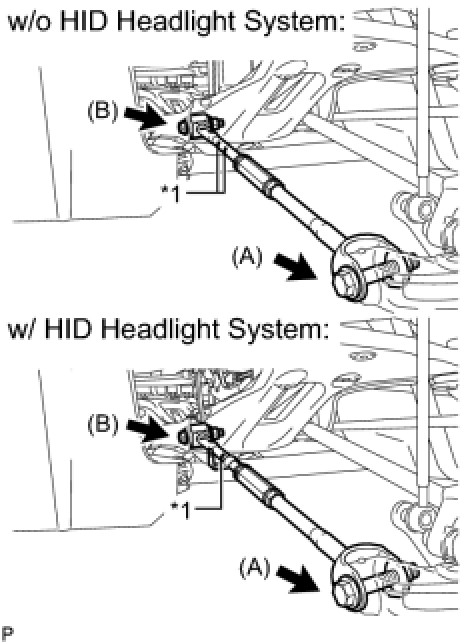 w/o HID Headlight System:

(B)

*1

(A)

w/ HID Headlight System:

(B)

*1

(A)

P