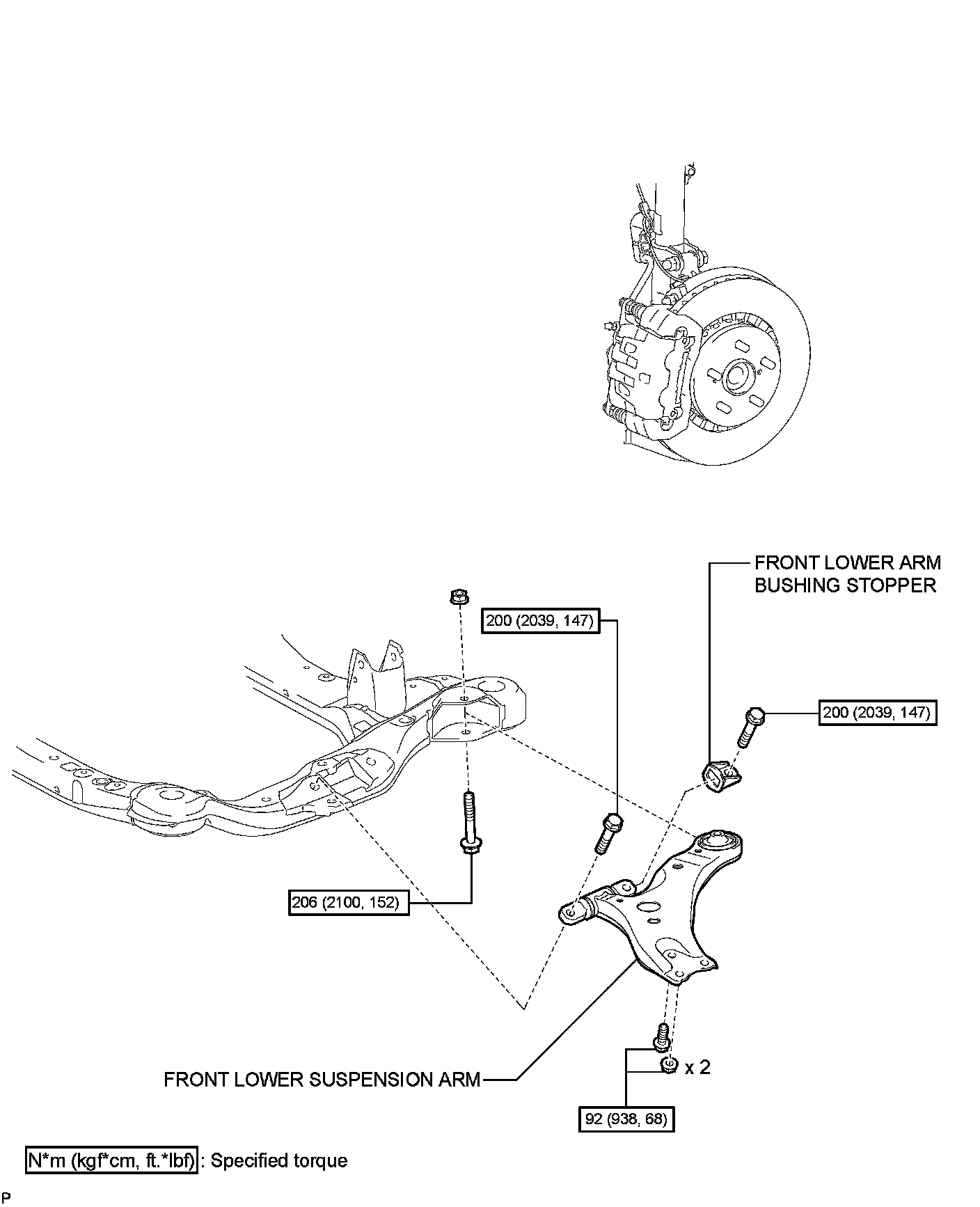 FRONT LOWER ARM BUSHING STOPPER

200 (2039, 147)

200 (2039, 147)

206 (2100, 152)

FRONT LOWER SUSPENSION ARM

x 2

92 (938, 68)

N*m (kgf*cm, ft.*lbf) : Specified torque

P