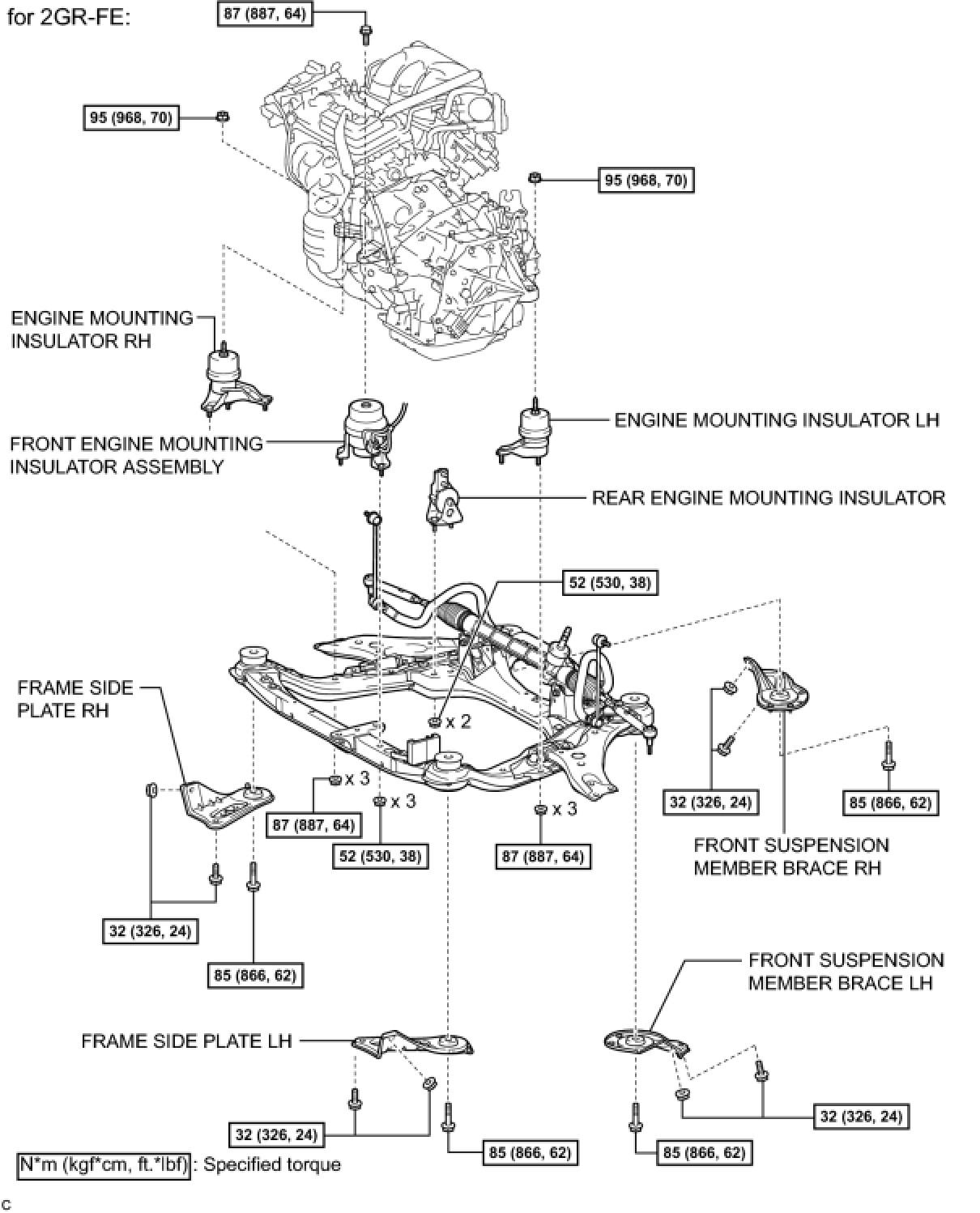 for 2GR-FE:

87 (887, 64)

95 (968, 70)

95 (968, 70)

ENGINE MOUNTING INSULATOR RH

FRONT ENGINE MOUNTING INSULATOR ASSEMBLY

ENGINE MOUNTING INSULATOR LH

REAR ENGINE MOUNTING INSULATOR

52 (530, 38)

FRAME SIDE PLATE RH

x 2

x 3

x 3

x 3

87 (887, 64)

52 (530, 38)

87 (887, 64)

32 (326, 24)

85 (866, 62)

FRONT SUSPENSION MEMBER BRACE RH

32 (326, 24)

85 (866, 62)

FRONT SUSPENSION MEMBER BRACE LH

FRAME SIDE PLATE LH

32 (326, 24)

32 (326, 24)

85 (866, 62)

85 (866, 62)

N*m (kgf*cm, ft.*lbf) : Specified torque

C