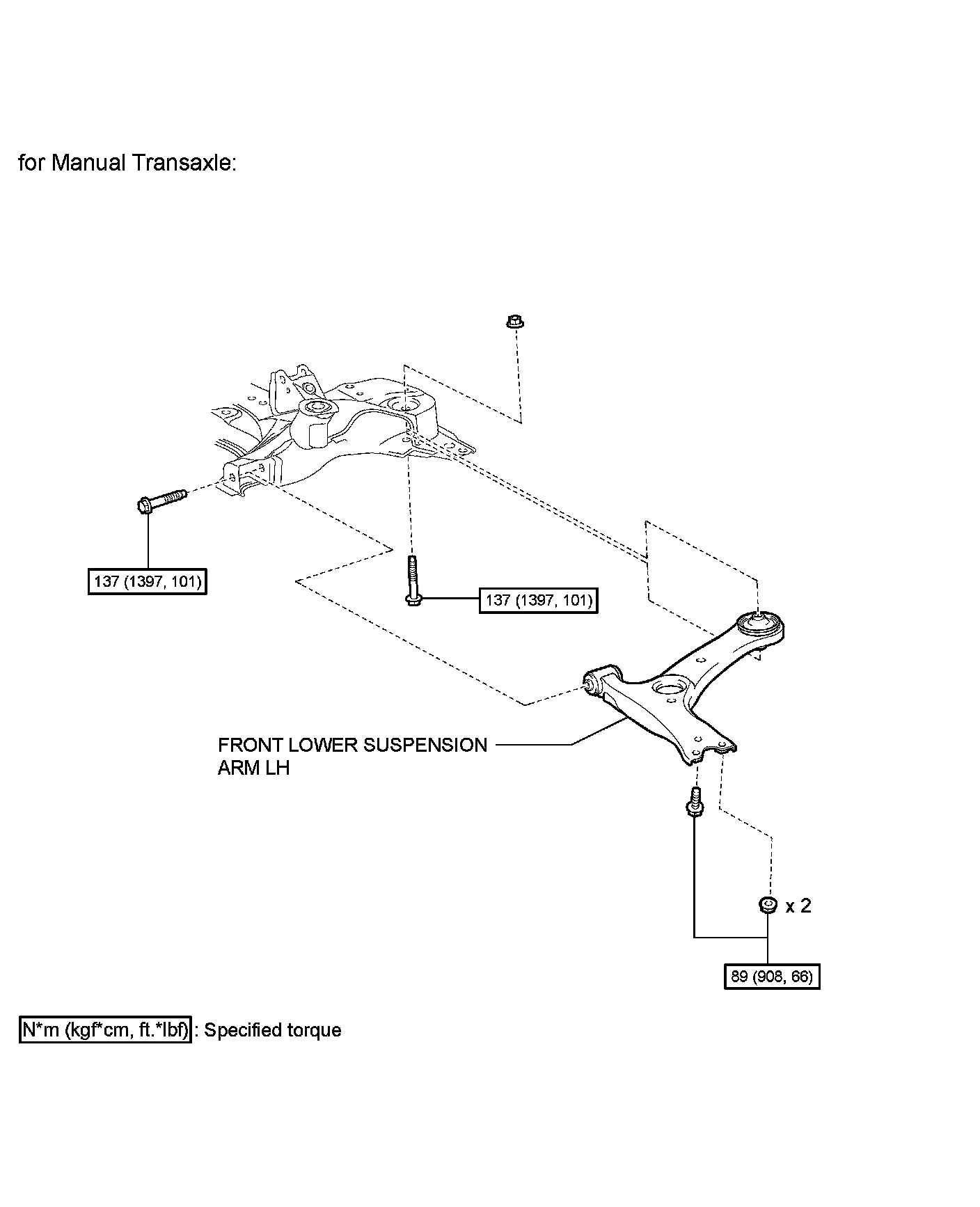 for Manual Transaxle:

137 (1397, 101)

137 (1397, 101)

FRONT LOWER SUSPENSION ARM LH

x 2

89 (908, 66)

N*m (kgf*cm, ft.*lbf) : Specified torque