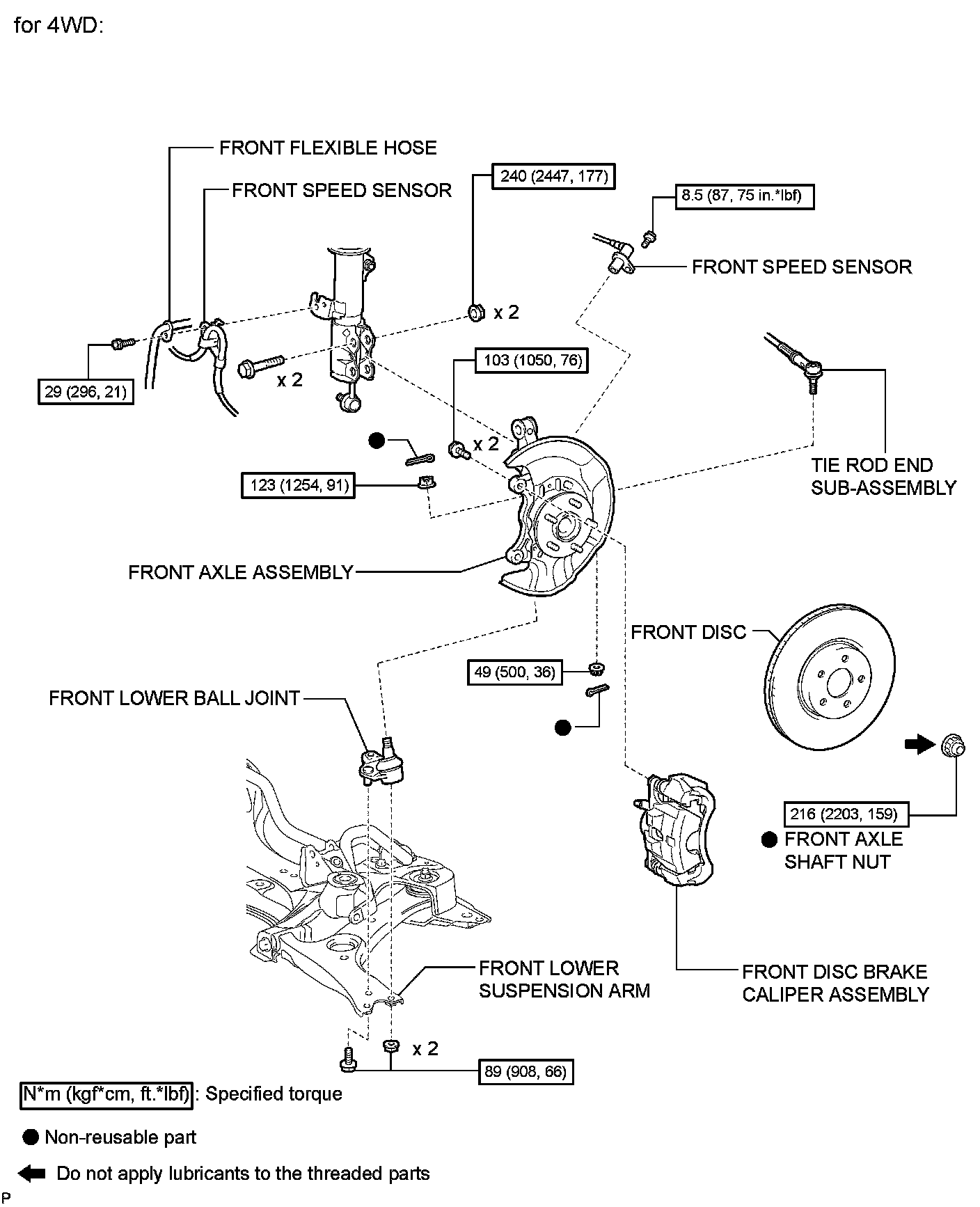 for 4WD:

FRONT FLEXIBLE HOSE

FRONT SPEED SENSOR

240 (2447, 177)

8.5 (87, 75 in.*lbf)

FRONT SPEED SENSOR

x 2

29 (296, 21)

x 2

103 (1050, 76)

x 2

123 (1254, 91)

TIE ROD END SUB-ASSEMBLY

FRONT AXLE ASSEMBLY

FRONT DISC

49 (500, 36)

FRONT LOWER BALL JOINT

216 (2203, 159)

FRONT AXLE SHAFT NUT

FRONT LOWER SUSPENSION ARM

FRONT DISC BRAKE CALIPER ASSEMBLY

x 2

89 (908, 66)

N*m (kgf*cm, ft.*lbf) : Specified torque

Non-reusable part

Do not apply lubricants to the threaded parts

P