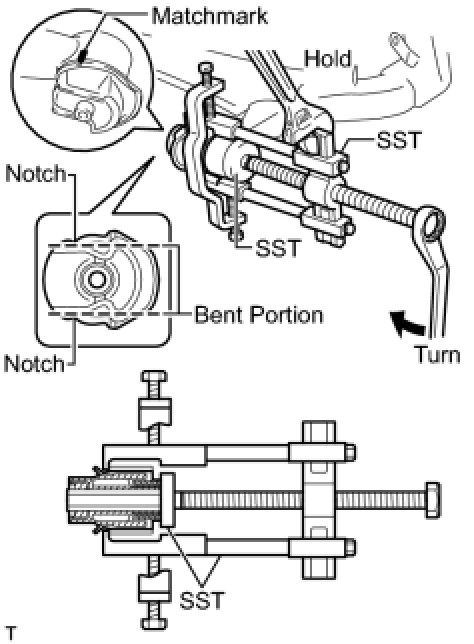 Matchmark

Hold

SST

Notch

SST

Bent Portion

Notch

Turn

SST

T