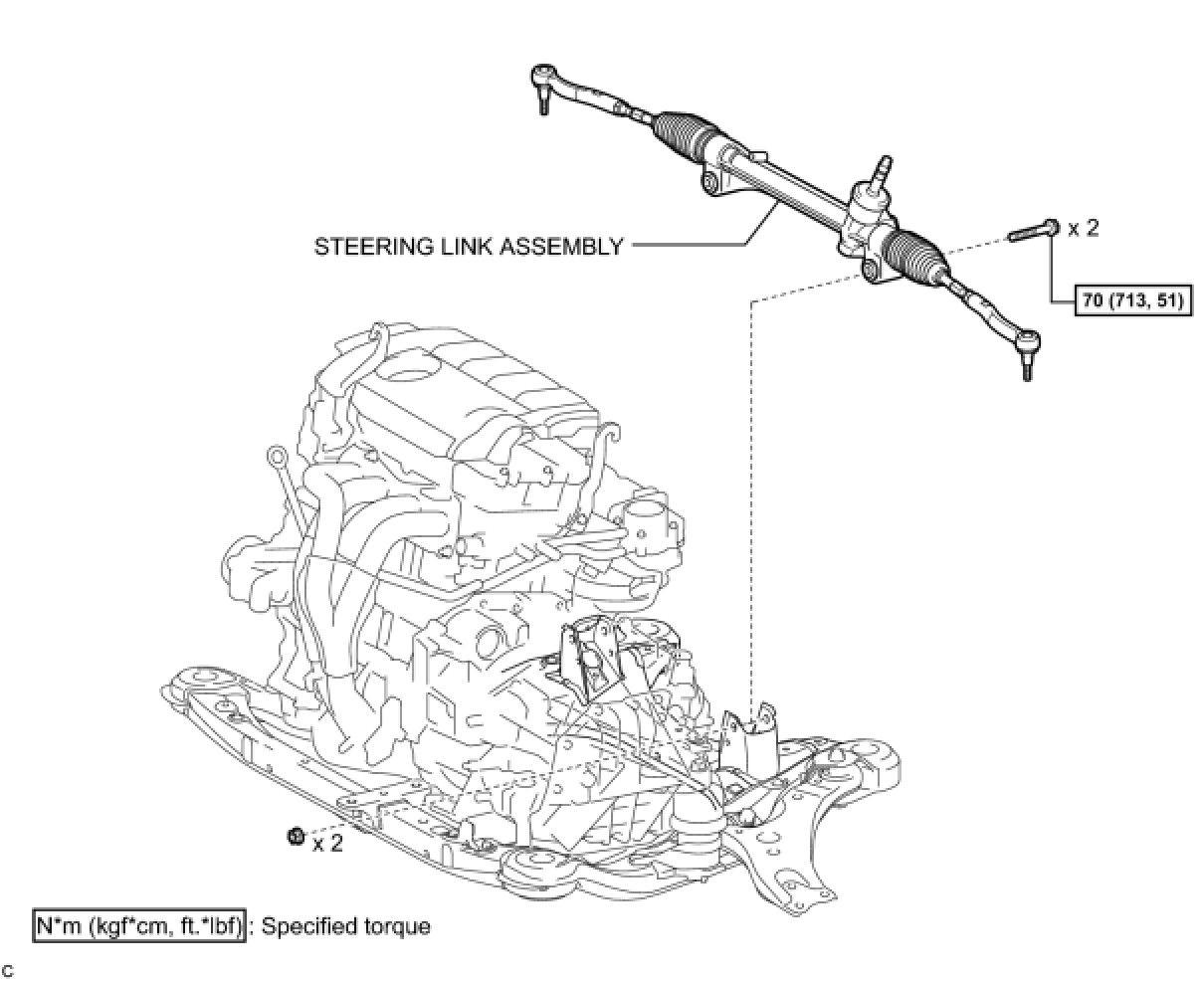 STEERING LINK ASSEMBLY

x 2

70 (713, 51)

x 2

N*m (kgf*cm, ft.*lbf) : Specified torque

C