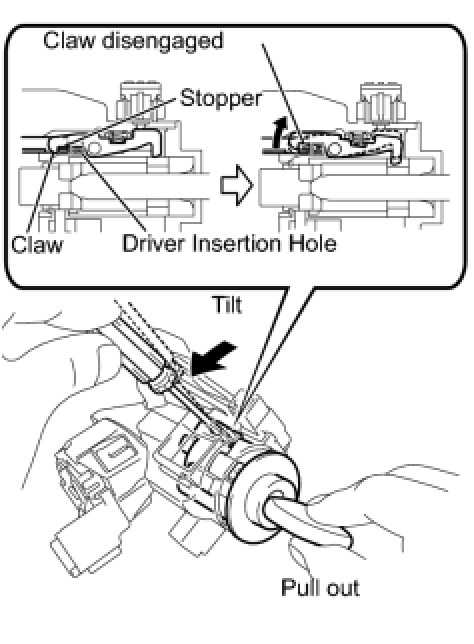 Claw disengaged

Stopper

Claw

Driver Insertion Hole

Tilt

Pull out