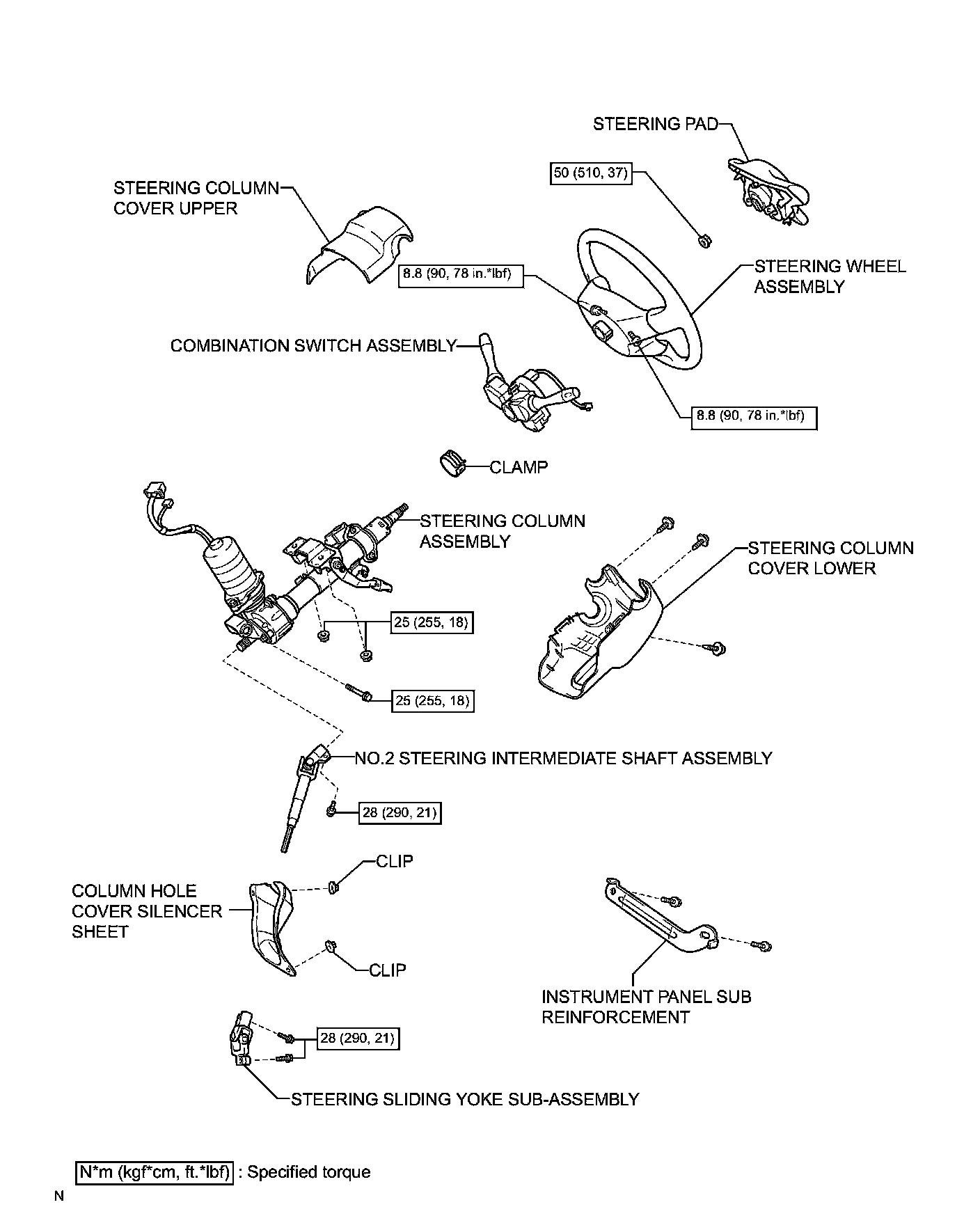 STEERING PAD

50 (510, 37)

STEERING COLUMN COVER UPPER

8.8 (90, 78 in.*lbf)

STEERING WHEEL ASSEMBLY

COMBINATION SWITCH ASSEMBLY

8.8 (90, 78 in.*lbf)

CLAMP

STEERING COLUMN ASSEMBLY

STEERING COLUMN COVER LOWER

25 (255, 18)

25 (255, 18)

NO.2 STEERING INTERMEDIATE SHAFT ASSEMBLY

28 (290, 21)

CLIP

COLUMN HOLE COVER SILENCER SHEET

CLIP

INSTRUMENT PANEL SUB REINFORCEMENT

28 (290, 21)

STEERING SLIDING YOKE SUB-ASSEMBLY

N*m (kgf*cm, ft.*lbf) : Specified torque

N