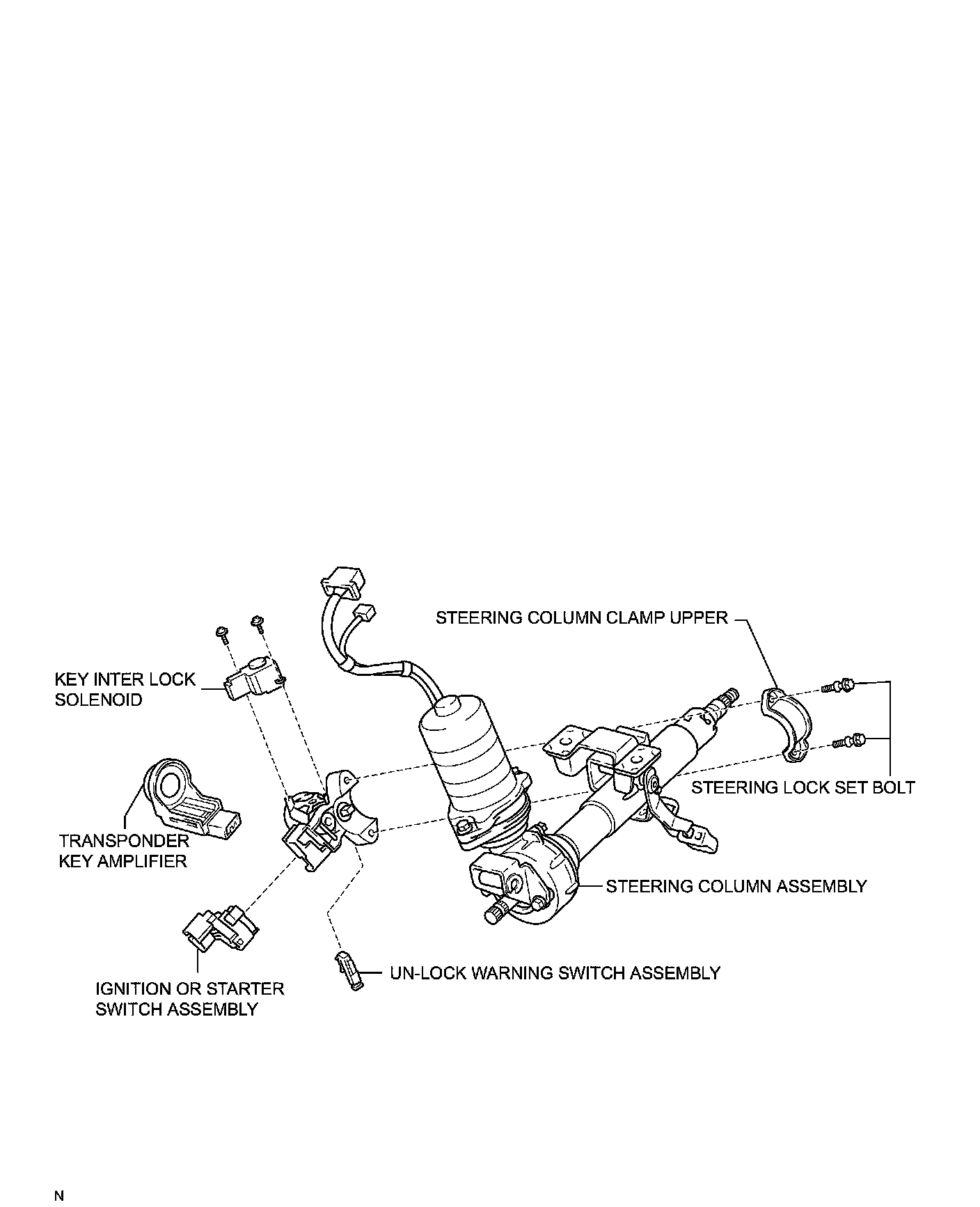 STEERING COLUMN CLAMP UPPER

KEY INTER LOCK SOLENOID

STEERING LOCK SET BOLT

TRANSPONDER KEY AMPLIFIER

STEERING COLUMN ASSEMBLY

UN-LOCK WARNING SWITCH ASSEMBLY

IGNITION OR STARTER SWITCH ASSEMBLY

N