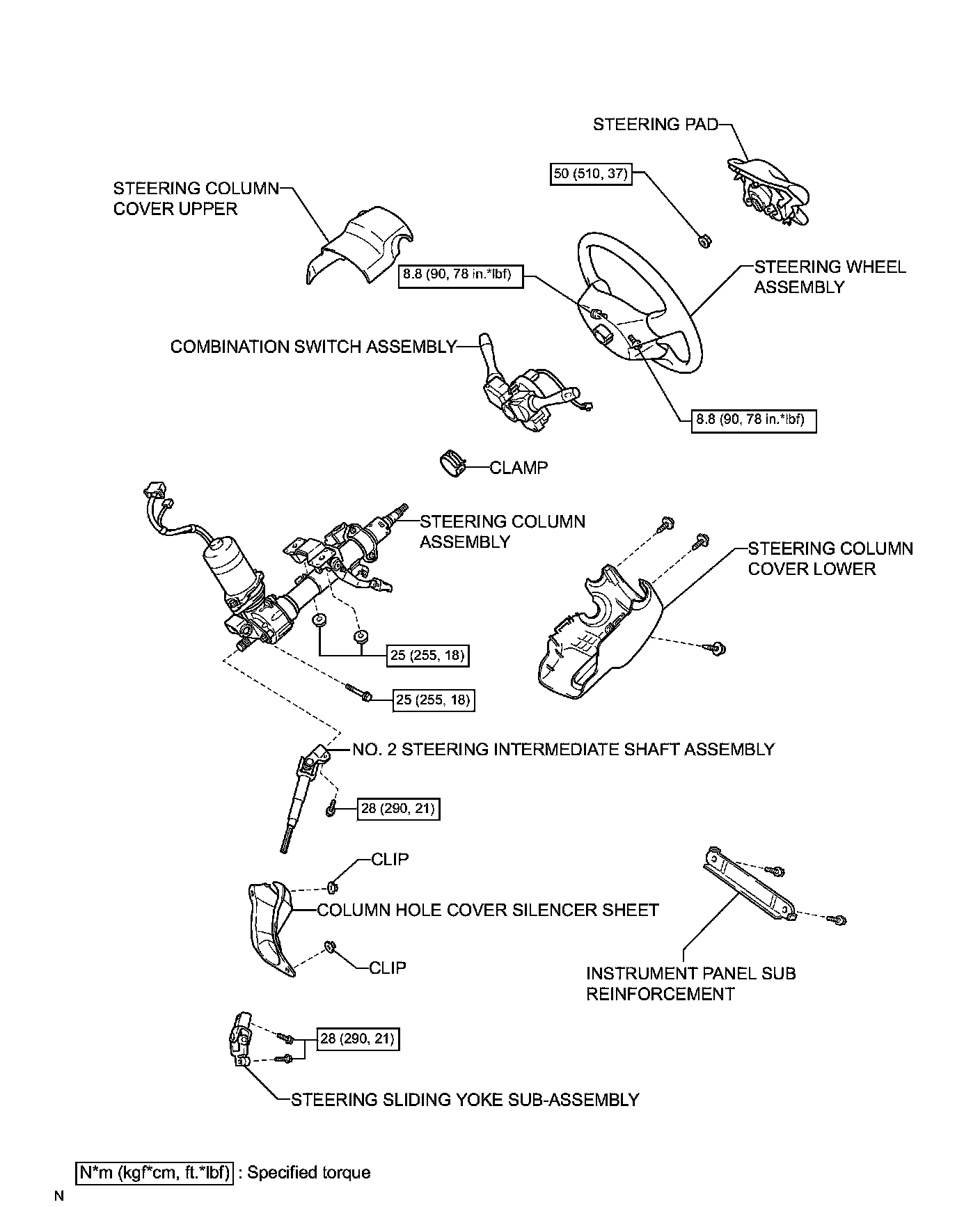 STEERING PAD

50 (510, 37)

STEERING COLUMN COVER UPPER

8.8 (90, 78 in.*lbf)

STEERING WHEEL ASSEMBLY

COMBINATION SWITCH ASSEMBLY

8.8 (90, 78 in.*lbf)

CLAMP

STEERING COLUMN ASSEMBLY

STEERING COLUMN COVER LOWER

25 (255, 18)

25 (255, 18)

NO. 2 STEERING INTERMEDIATE SHAFT ASSEMBLY

28 (290, 21)

CLIP

COLUMN HOLE COVER SILENCER SHEET

CLIP

INSTRUMENT PANEL SUB REINFORCEMENT

28 (290, 21)

STEERING SLIDING YOKE SUB-ASSEMBLY

N*m (kgf*cm, ft.*lbf) : Specified torque

N