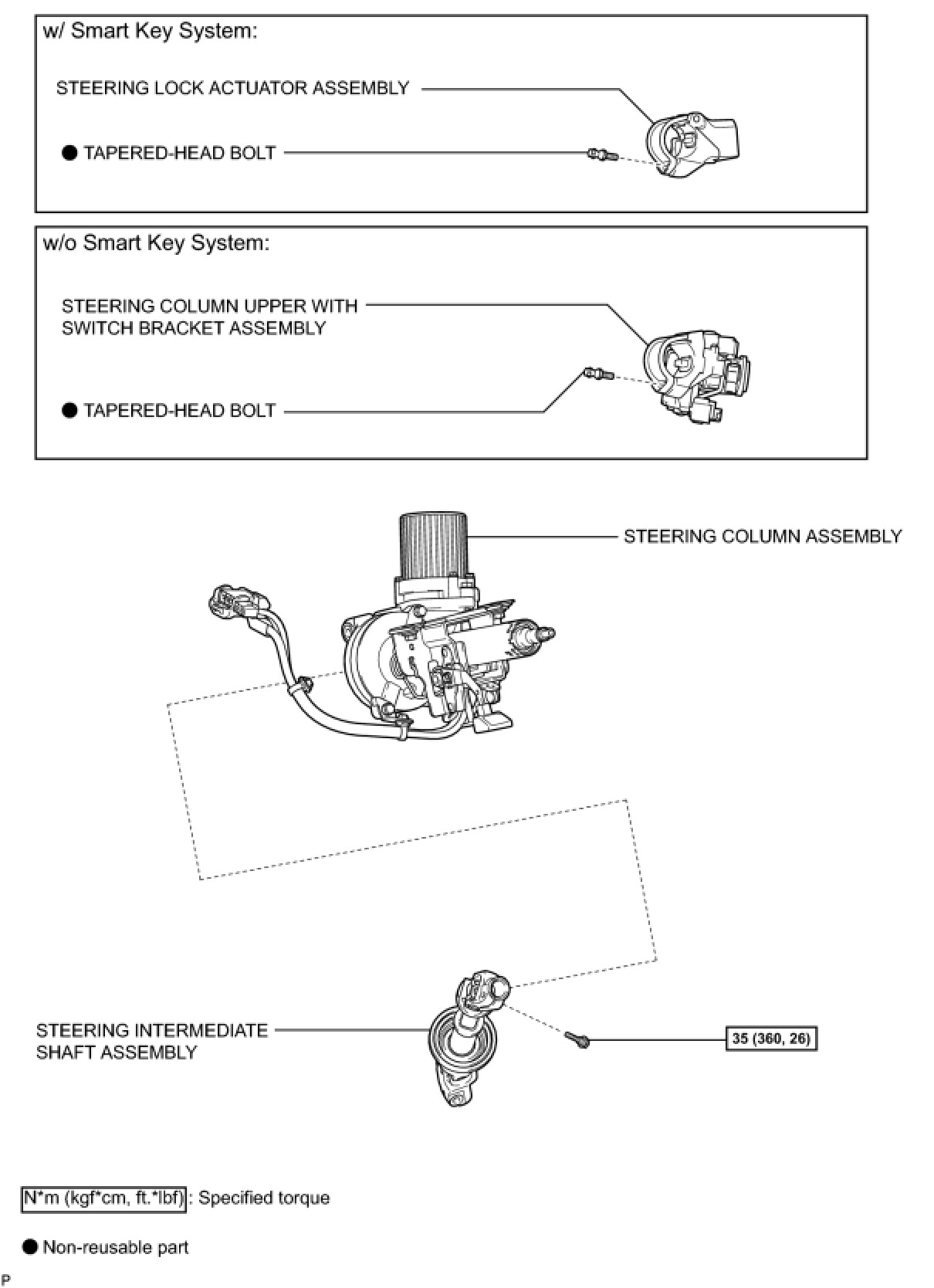 w/ Smart Key System:

STEERING LOCK ACTUATOR ASSEMBLY

● TAPERED-HEAD BOLT

w/o Smart Key System:

STEERING COLUMN UPPER WITH SWITCH BRACKET ASSEMBLY

● TAPERED-HEAD BOLT

STEERING COLUMN ASSEMBLY

STEERING INTERMEDIATE SHAFT ASSEMBLY

35 (360, 26)

N*m (kgf*cm, ft.*lbf) : Specified torque

● Non-reusable part

P