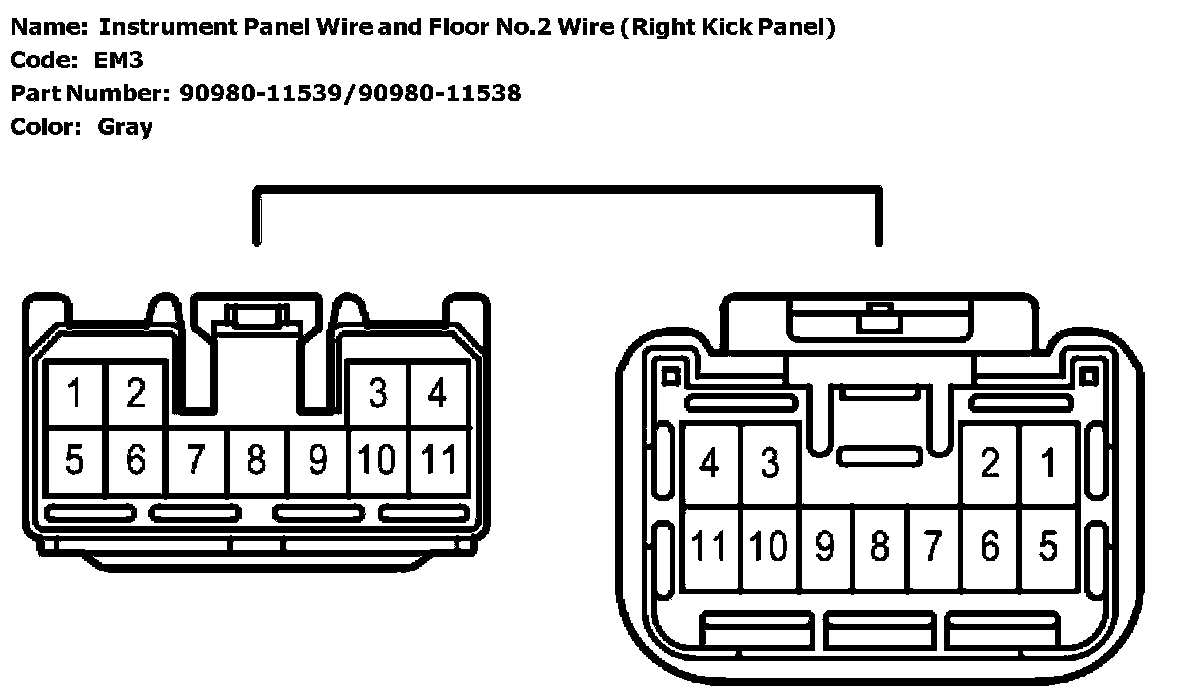 Name: Instrument Panel Wire and Floor No.2 Wire (Right Kick Panel)
Code: EM3
Part Number: 90980-11539/90980-11538
Color: Gray

1 2 3 4
5 6 7 8 9 10 11

4 3 2 1
11 10 9 8 7 6 5