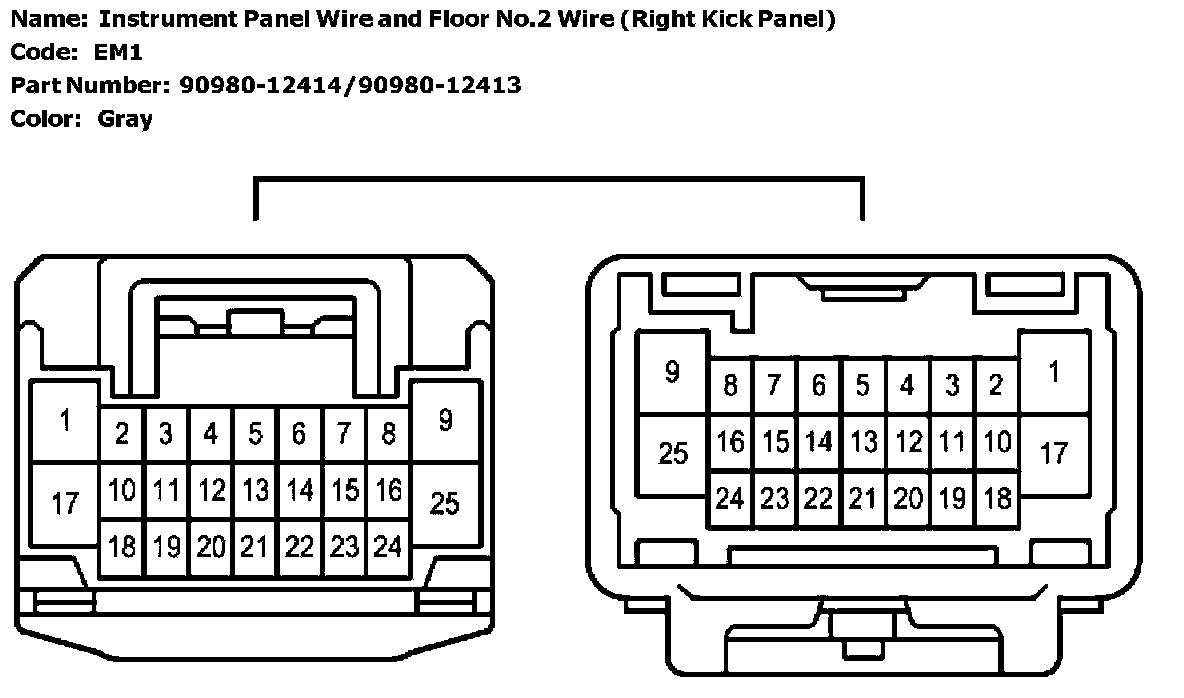 Name: Instrument Panel Wire and Floor No.2 Wire (Right Kick Panel)
Code: EM1
Part Number: 90980-12414/90980-12413
Color: Gray

1
2 3 4 5 6 7 8
9
17
10 11 12 13 14 15 16
25
18 19 20 21 22 23 24

9
8 7 6 5 4 3 2
1
25
16 15 14 13 12 11 10
17
24 23 22 21 20 19 18