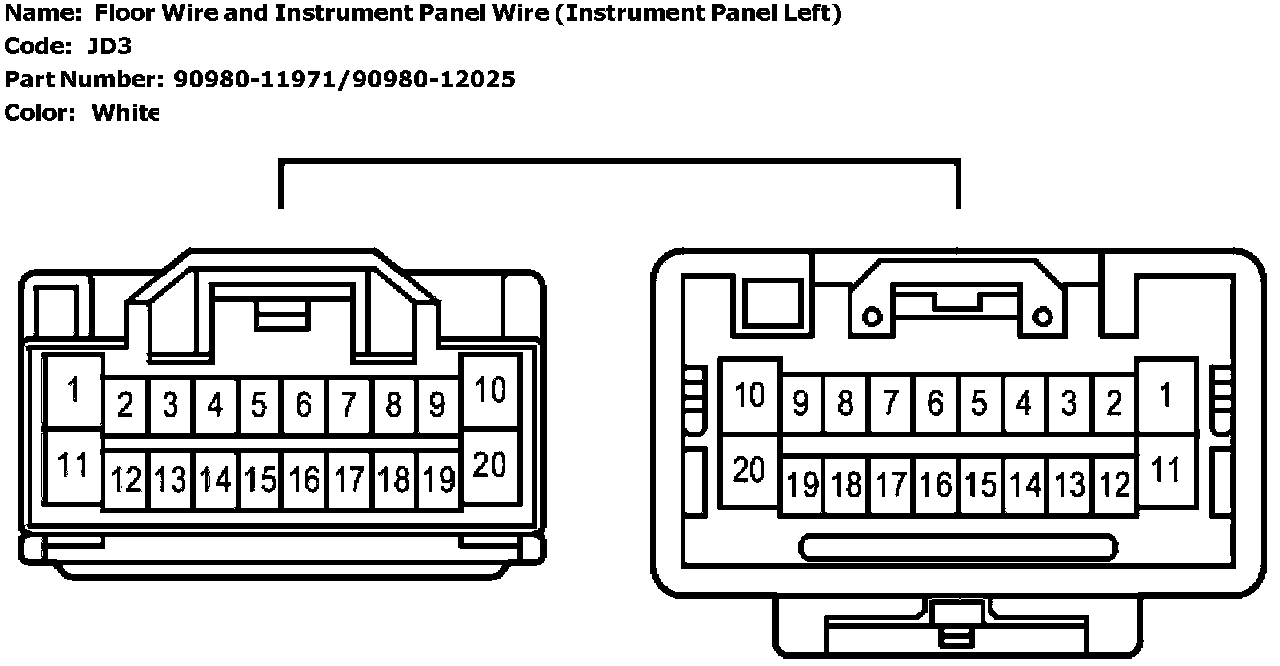 Name: Floor Wire and Instrument Panel Wire (Instrument Panel Left)
Code: JD3
Part Number: 90980-11971/90980-12025
Color: White

1 2 3 4 5 6 7 8 9 10
11 12 13 14 15 16 17 18 19 20

10 9 8 7 6 5 4 3 2 1
20 19 18 17 16 15 14 13 12 11