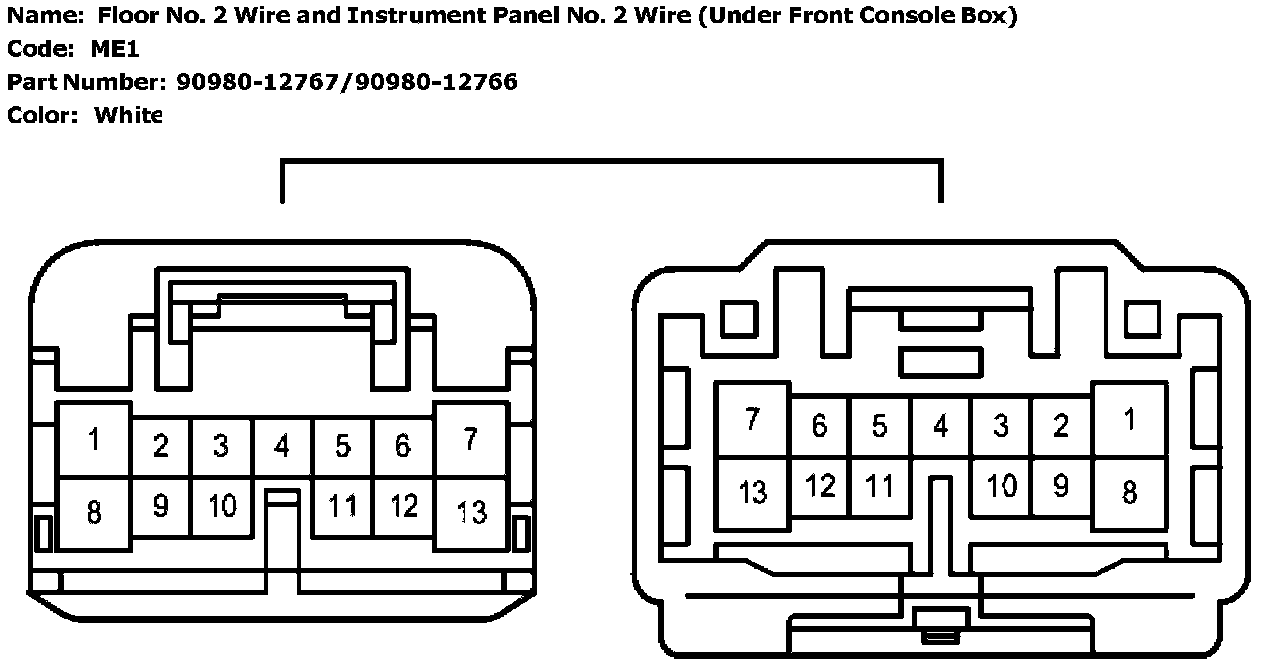 Name: Floor No. 2 Wire and Instrument Panel No. 2 Wire (Under Front Console Box)
Code: ME1
Part Number: 90980-12767/90980-12766
Color: White

1 2 3 4 5 6 7
8 9 10 11 12 13

7 6 5 4 3 2 1
13 12 11 10 9 8