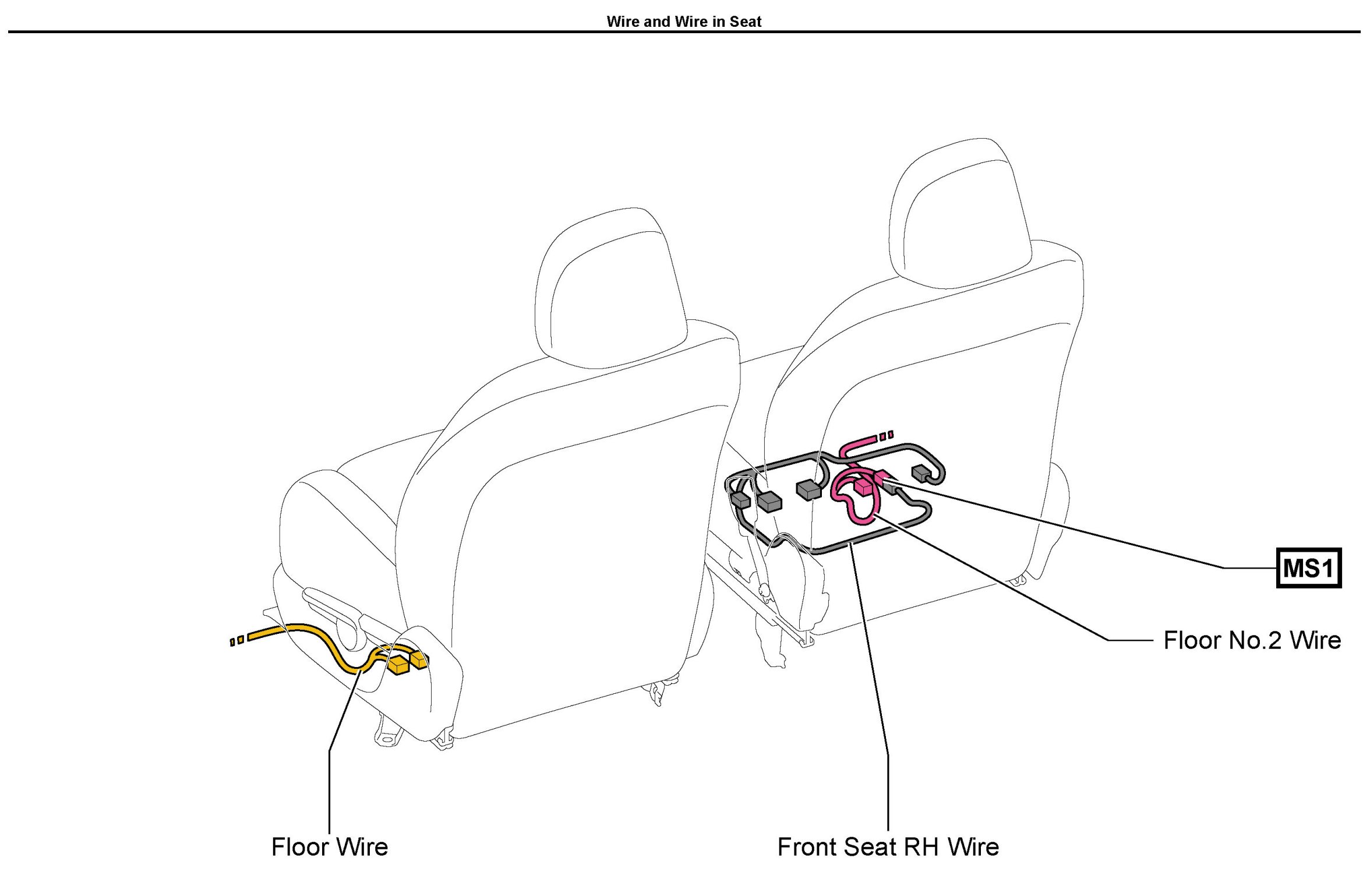 Wire and Wire in Seat

MS1

Floor No.2 Wire

Floor Wire

Front Seat RH Wire