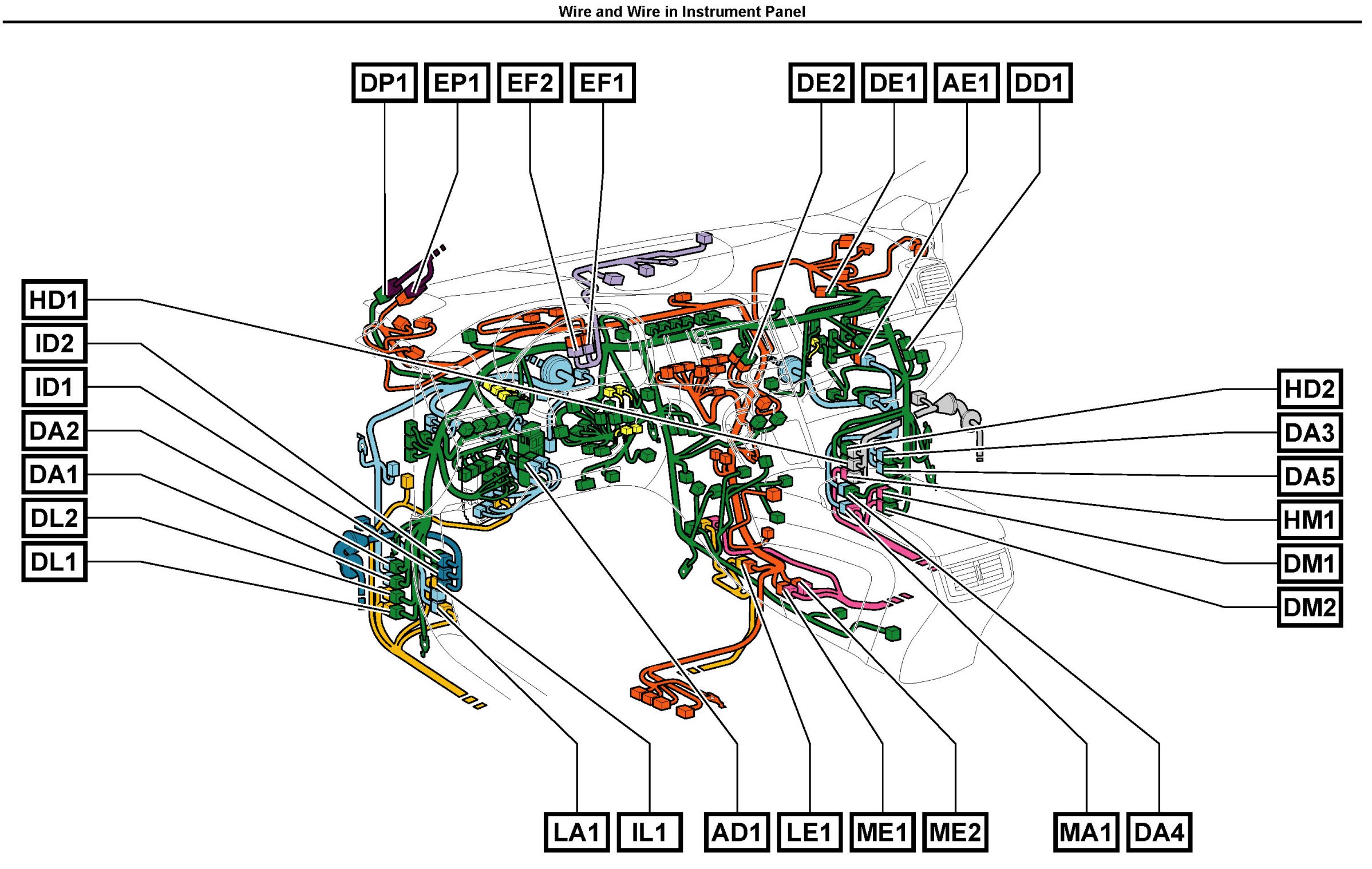 Wire and Wire in Instrument Panel

DP1 EP1 EF2 EF1 DE2 DE1 AE1 DD1

HD1
ID2
ID1
DA2
DA1
DL2
DL1

HD2
DA3
DA5
HM1
DM1
DM2

LA1 IL1 AD1 LE1 ME1 ME2 MA1 DA4