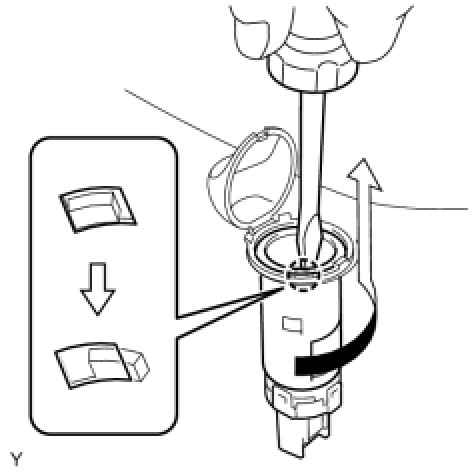 Y