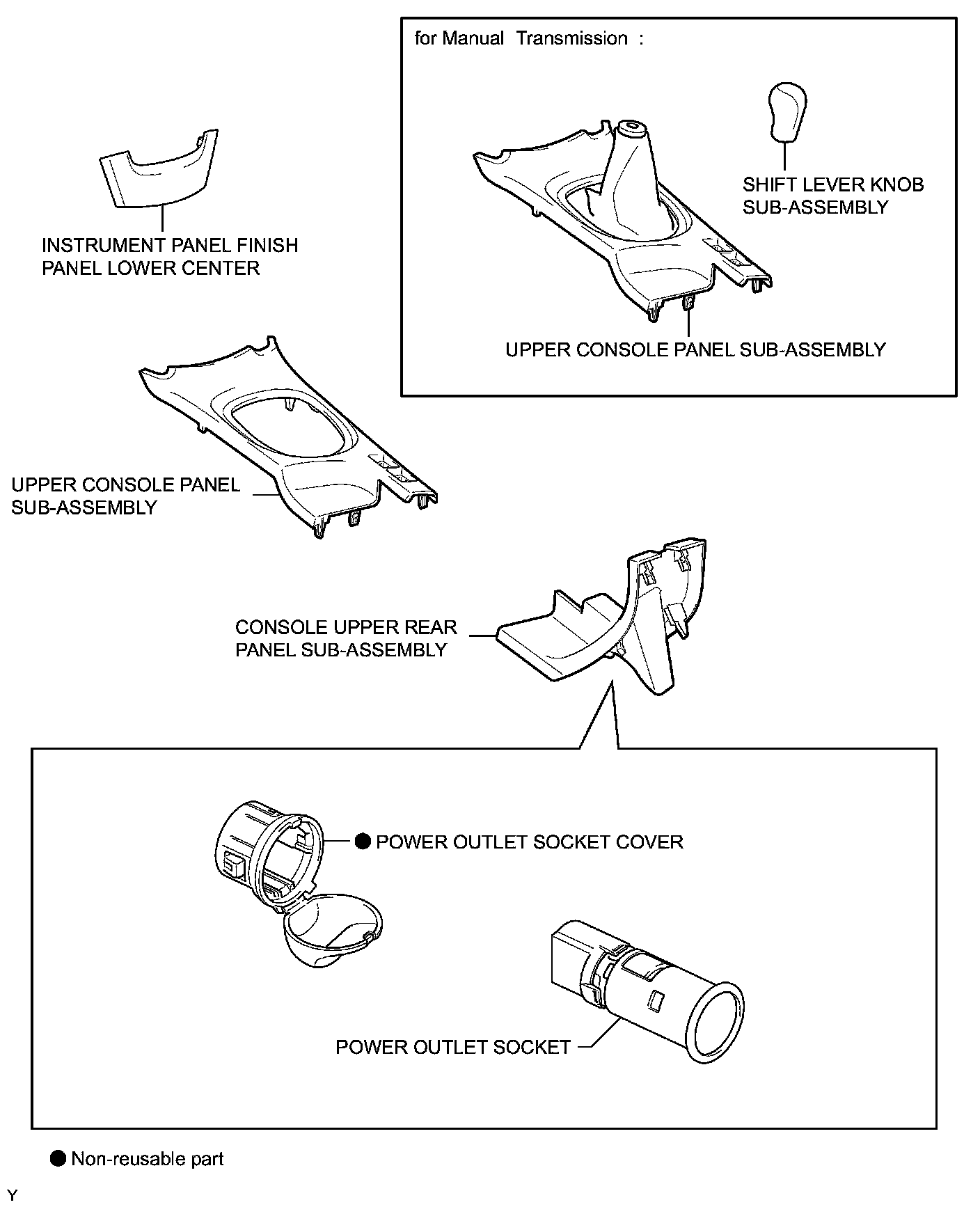 for Manual Transmission :

SHIFT LEVER KNOB SUB-ASSEMBLY

UPPER CONSOLE PANEL SUB-ASSEMBLY

INSTRUMENT PANEL FINISH PANEL LOWER CENTER

UPPER CONSOLE PANEL SUB-ASSEMBLY

CONSOLE UPPER REAR PANEL SUB-ASSEMBLY

● POWER OUTLET SOCKET COVER

POWER OUTLET SOCKET

● Non-reusable part

Y