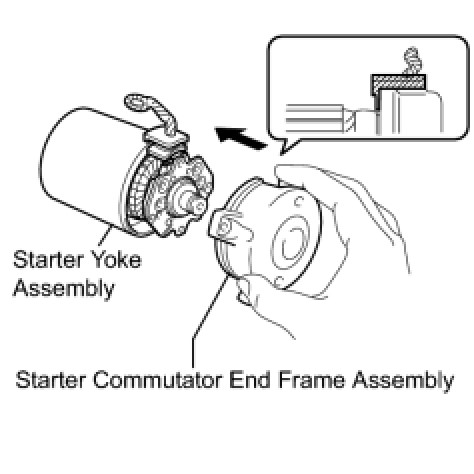 Starter Yoke Assembly

Starter Commutator End Frame Assembly