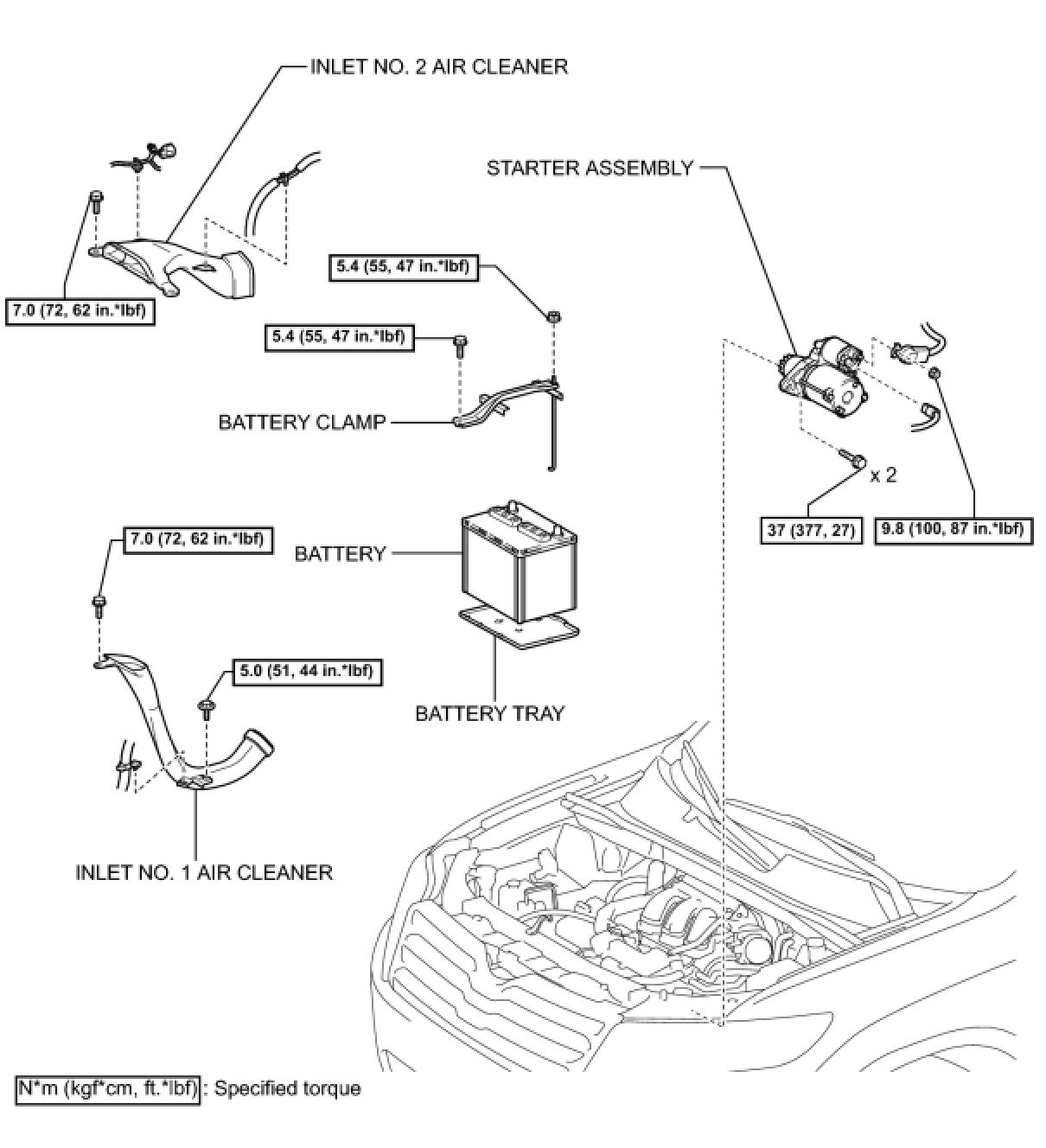 INLET NO. 2 AIR CLEANER

STARTER ASSEMBLY

7.0 (72, 62 in.*lbf)

5.4 (55, 47 in.*lbf)

5.4 (55, 47 in.*lbf)

BATTERY CLAMP

x 2

37 (377, 27)

9.8 (100, 87 in.*lbf)

7.0 (72, 62 in.*lbf)

BATTERY

5.0 (51, 44 in.*lbf)

BATTERY TRAY

INLET NO. 1 AIR CLEANER

N*m (kgf*cm, ft.*lbf) : Specified torque