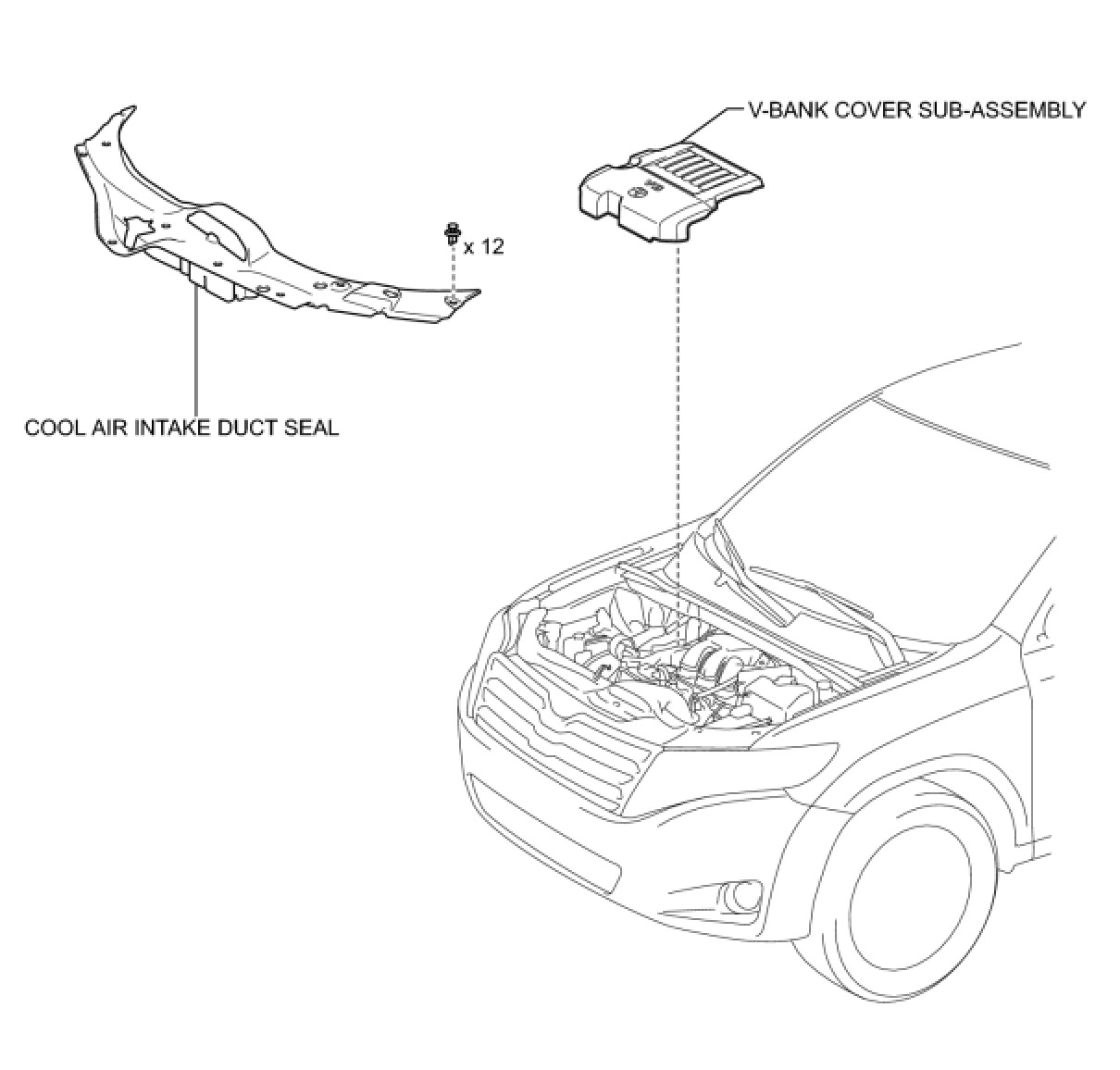 V-BANK COVER SUB-ASSEMBLY

x 12

COOL AIR INTAKE DUCT SEAL