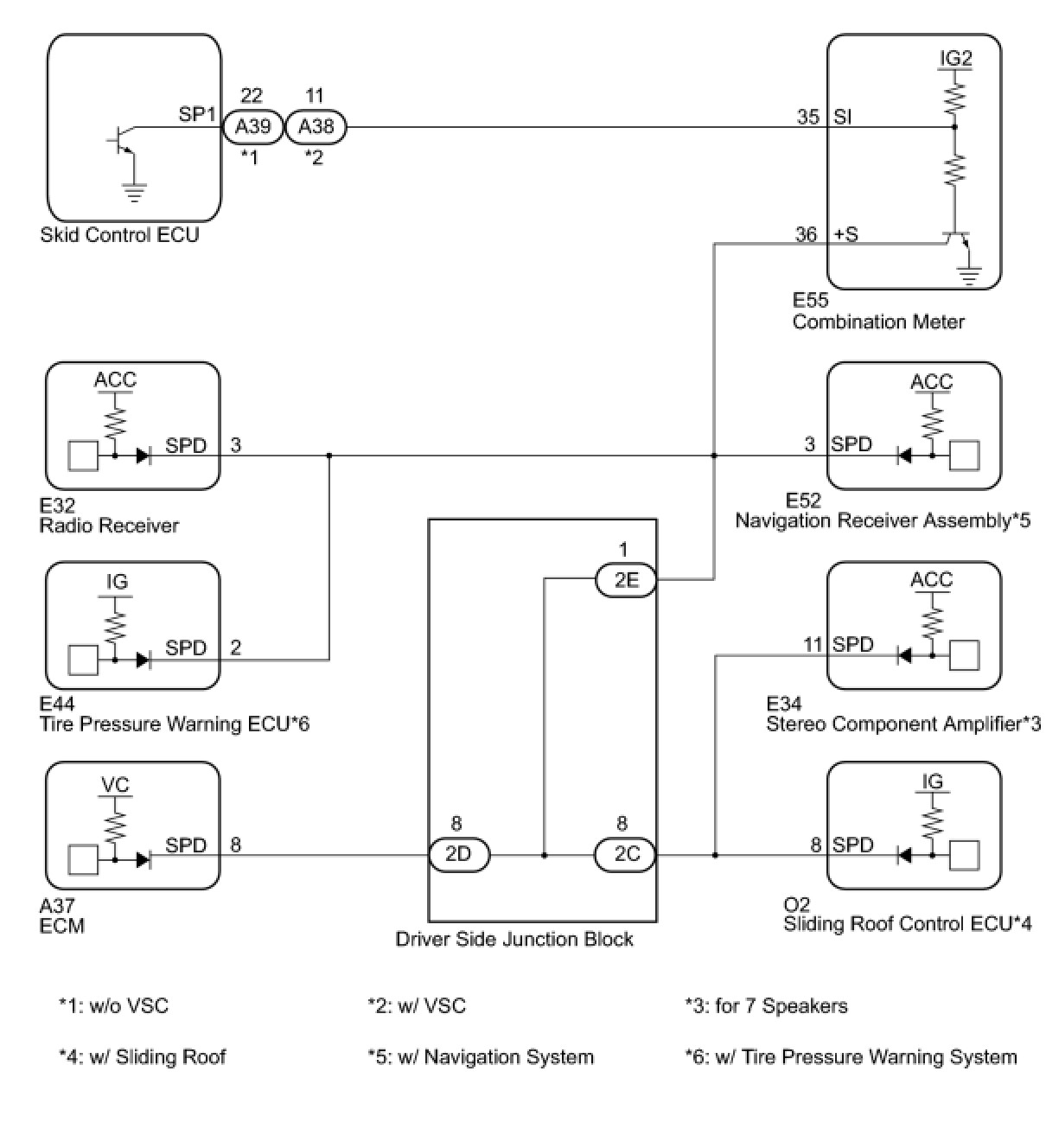 SP1
22
A39
*1
11
A38
*2
Skid Control ECU

IG2
35 SI
36 +S
E55
Combination Meter

ACC
SPD 3
E32
Radio Receiver

ACC
3 SPD
E52
Navigation Receiver Assembly*5

IG
SPD 2
E44
Tire Pressure Warning ECU*6

1
2E

ACC
11 SPD
E34
Stereo Component Amplifier*3

VC
SPD 8
A37
ECM

8
2D
8
2C
Driver Side Junction Block

IG
8 SPD
O2
Sliding Roof Control ECU*4

*1: w/o VSC
*2: w/ VSC
*3: for 7 Speakers
*4: w/ Sliding Roof
*5: w/ Navigation System
*6: w/ Tire Pressure Warning System